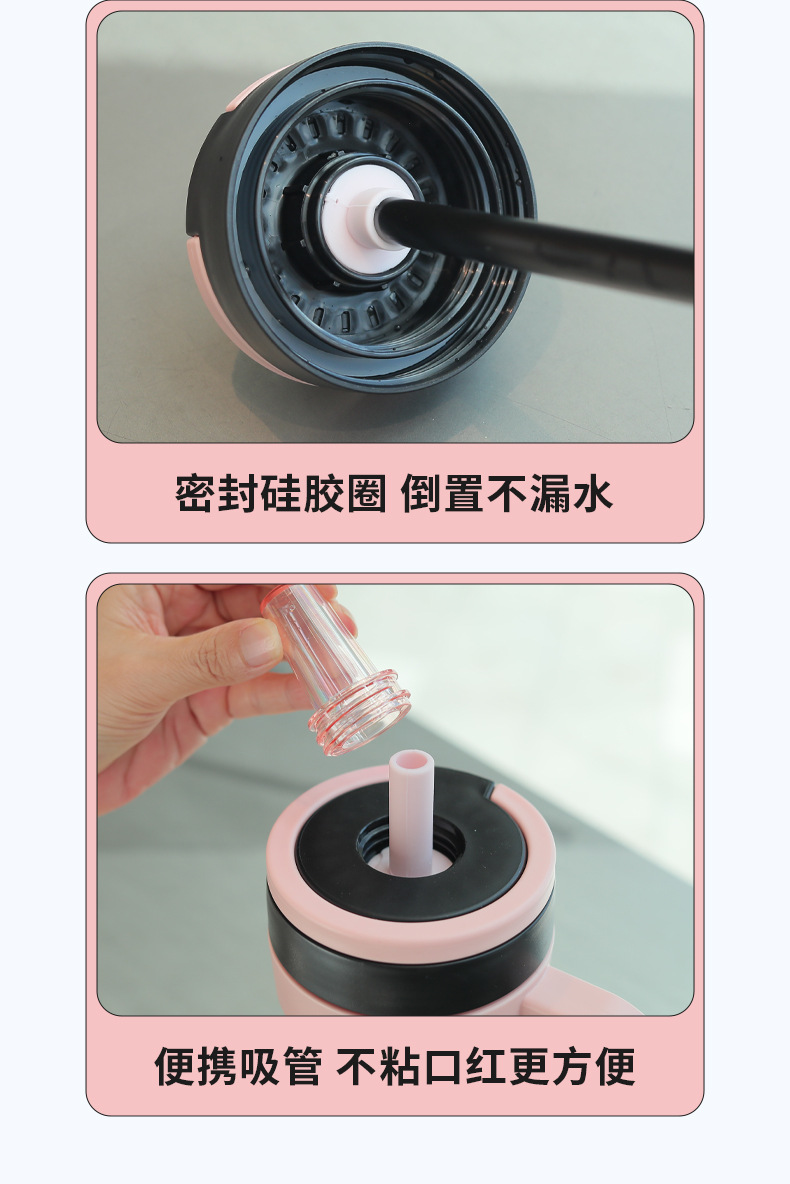 密封硅胶圈 倒置不漏水

便携吸管 不粘口红更方便