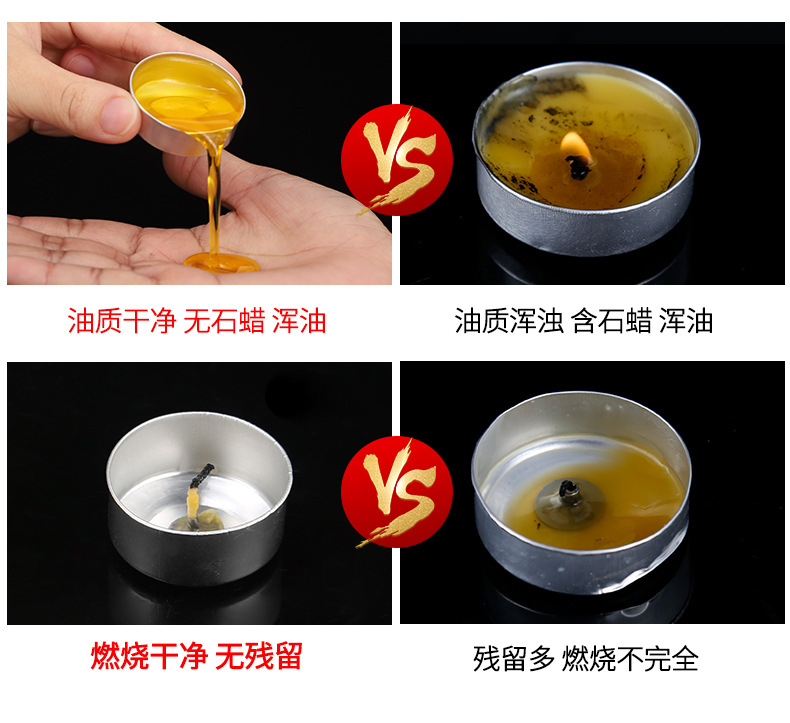 VS

油质干净 无石蜡 浑油

油质浑浊 含石蜡 浑油

VS

燃烧干净 无残留

残留多 燃烧不完全