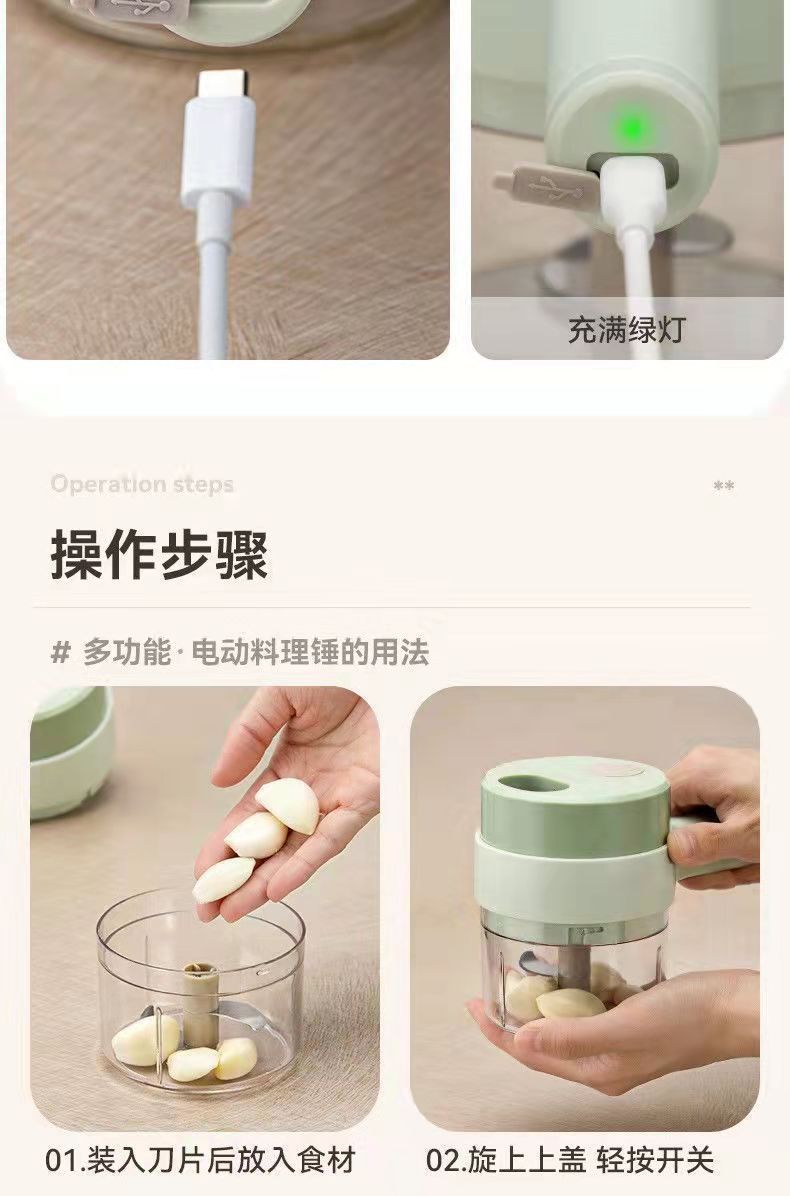 充满绿灯

Operation steps

**

操作步骤

# 多功能·电动料理锤的用法

01.装入刀片后放入食材

02.旋上上盖 轻按开关