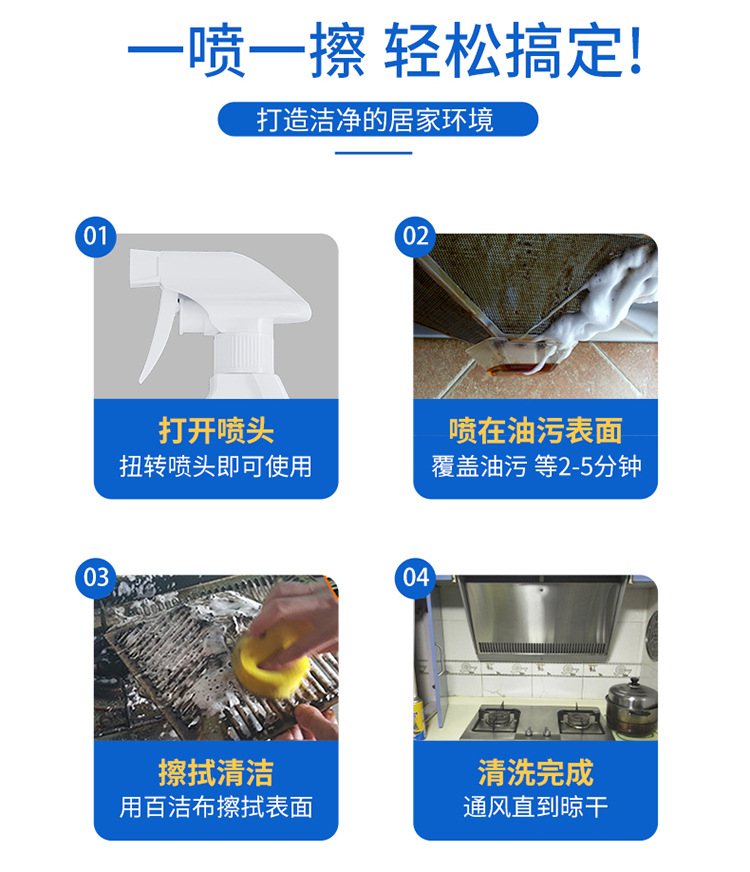 一喷一擦 轻松搞定!

打造洁净的居家环境

01

打开喷头
扭转喷头即可使用

02

喷在油污表面
覆盖油污 等2-5分钟

03

擦拭清洁
用百洁布擦拭表面

04

清洗完成
通风直到晾干