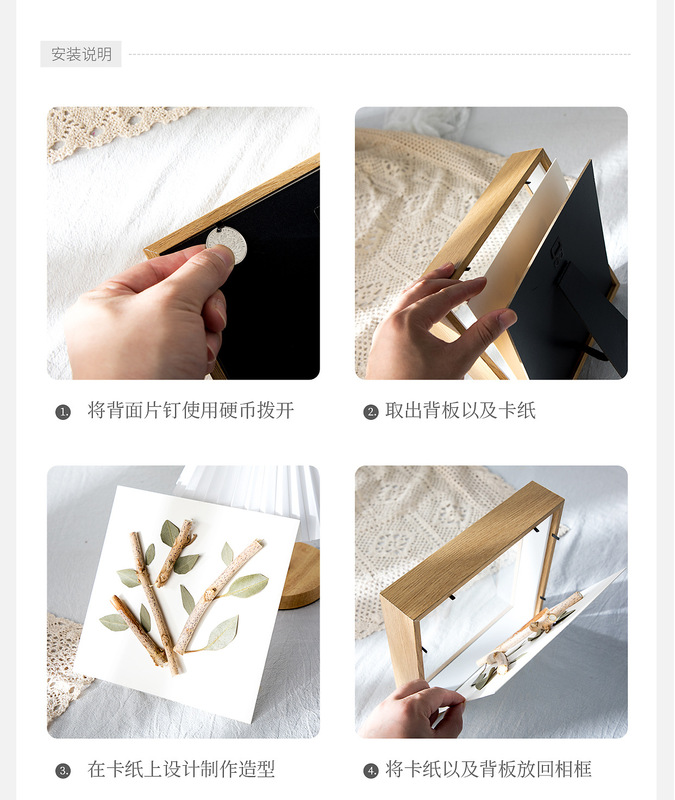 安装说明

1. 将背面片钉使用硬币拨开

2. 取出背板以及卡纸

3. 在卡纸上设计制作造型

4. 将卡纸以及背板放回相框