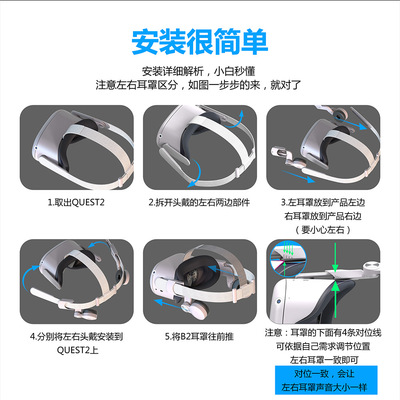 安装很简单

安装详细解析，小白秒懂
注意左右耳罩区分，如图一步步的来，就对了

1.取出QUEST2

2.拆开头戴的左右两边部件

3.左耳罩放到产品左边
右耳罩放到产品右边
（要小心左右）

4.分别将左右头戴安装到QUEST2上

5.将B2耳罩往前推

注意：耳罩的下面有4条对位线
可依据自己需求调节位置
左右耳罩一致即可

对位一致，会让
左右耳罩声音大小一样