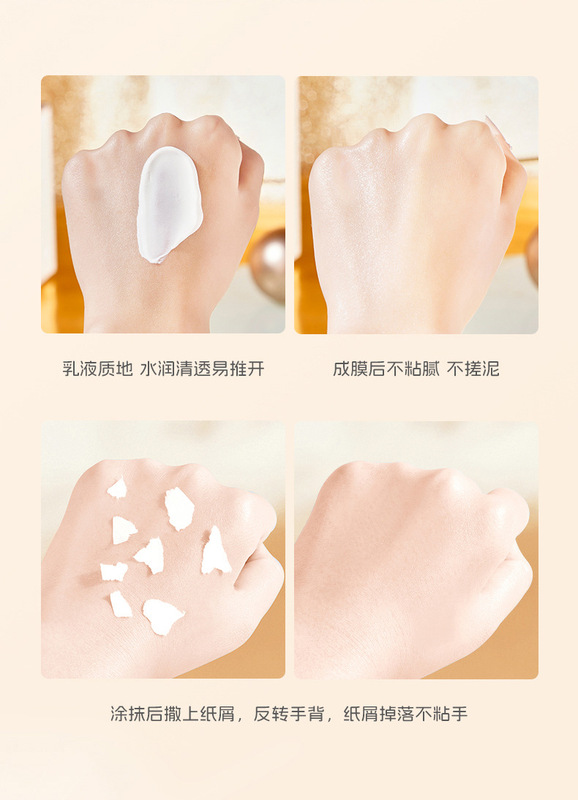 乳液质地 水润清透易推开

成膜后不粘腻 不搓泥

涂抹后撒上纸屑，反转手背，纸屑掉落不粘手