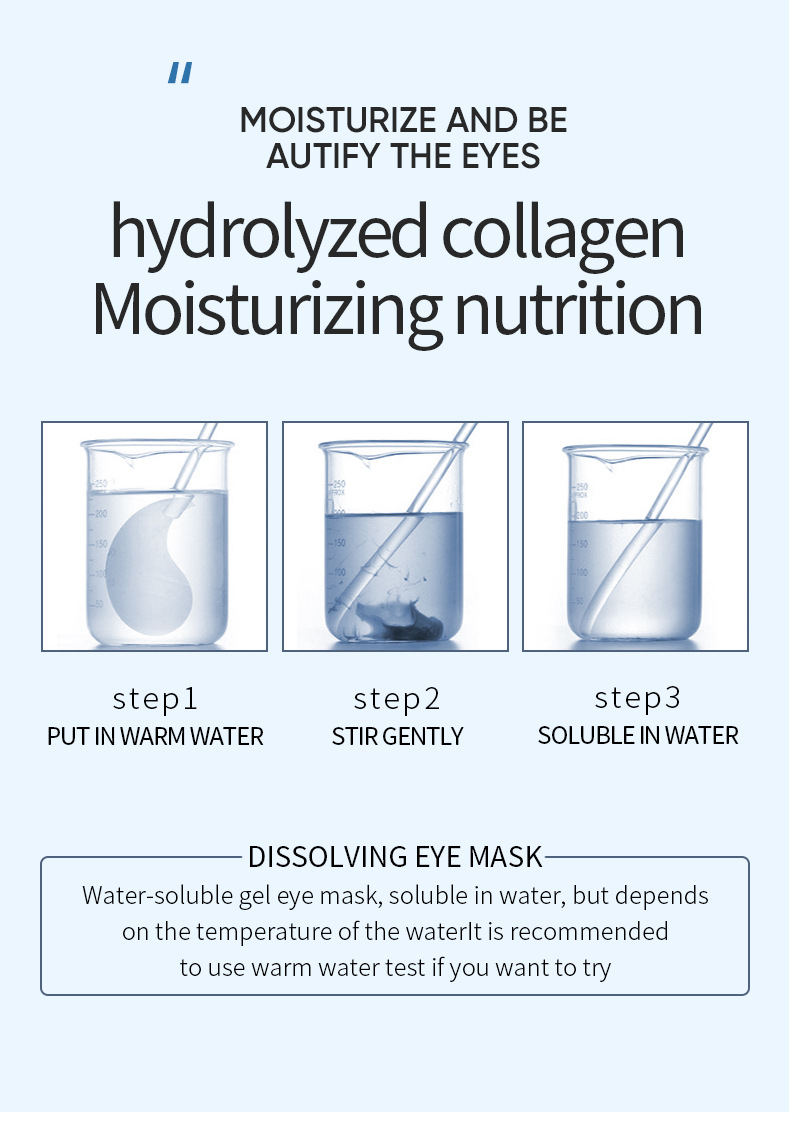 "

MOISTURIZE AND BE AUTIFY THE EYES

hydrolyzed collagen
Moisturizing nutrition

250
200
150
100
50

250
200
150
100

250
200
150
100
50

step1
PUT IN WARM WATER

step2
STIR GENTLY

step3
SOLUBLE IN WATER

DISSOLVING EYE MASK

Water-soluble gel eye mask, soluble in water, but depends on the temperature of the waterIt is recommended to use warm water test if you want to try