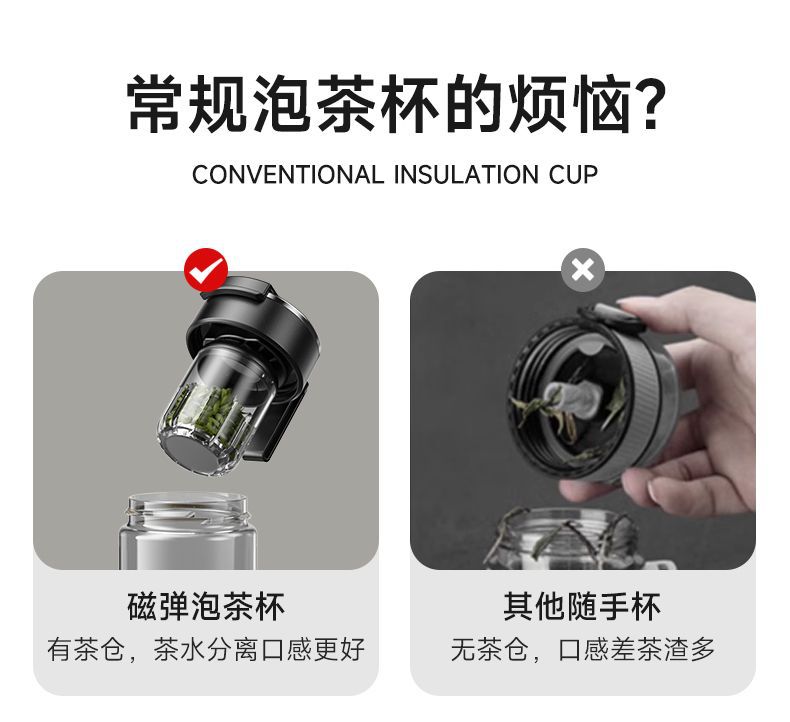 常规泡茶杯的烦恼?

CONVENTIONAL INSULATION CUP

磁弹泡茶杯

有茶仓，茶水分离口感更好

其他随手杯

无茶仓，口感差茶渣多