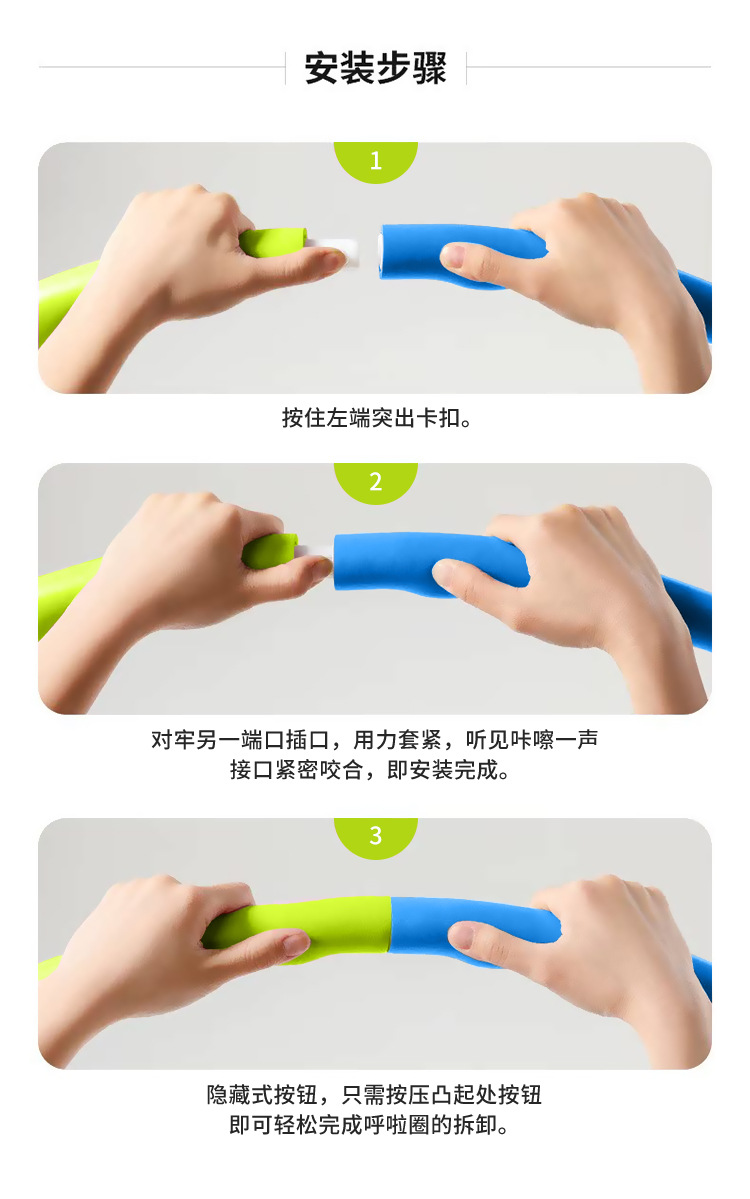 安装步骤

1

按住左端突出卡扣。

2

对牢另一端口插口，用力套紧，听见咔嚓一声
接口紧密咬合，即安装完成。

3

隐藏式按钮，只需按压凸起处按钮
即可轻松完成呼啦圈的拆卸。