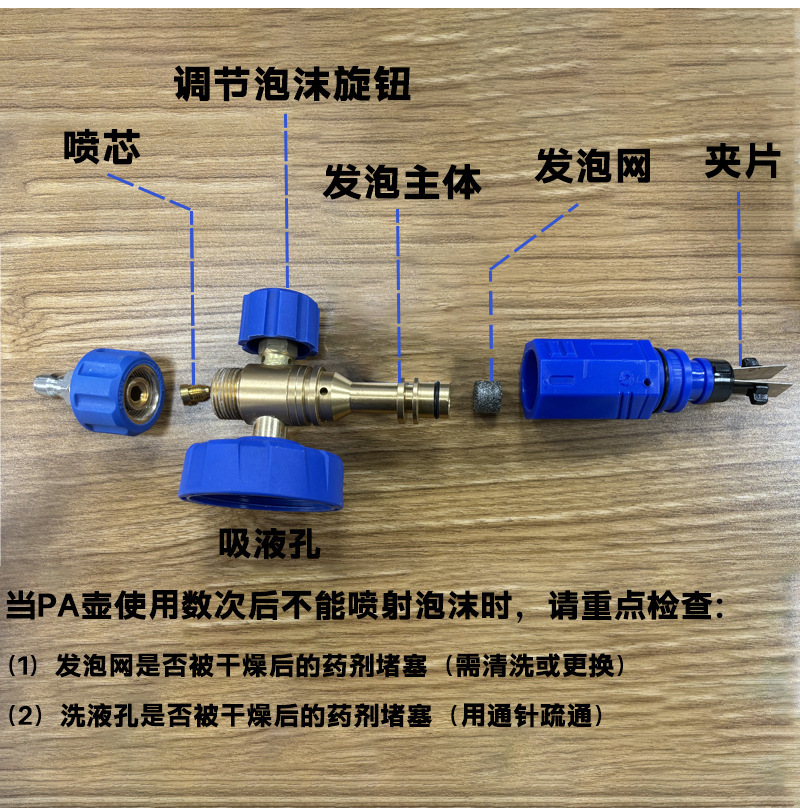 调节泡沫旋钮

喷芯

发泡主体

发泡网

夹片

吸液孔

当PA壶使用数次后不能喷射泡沫时，请重点检查：

（1）发泡网是否被干燥后的药剂堵塞（需清洗或更换）

（2）洗液孔是否被干燥后的药剂堵塞（用通针疏通）