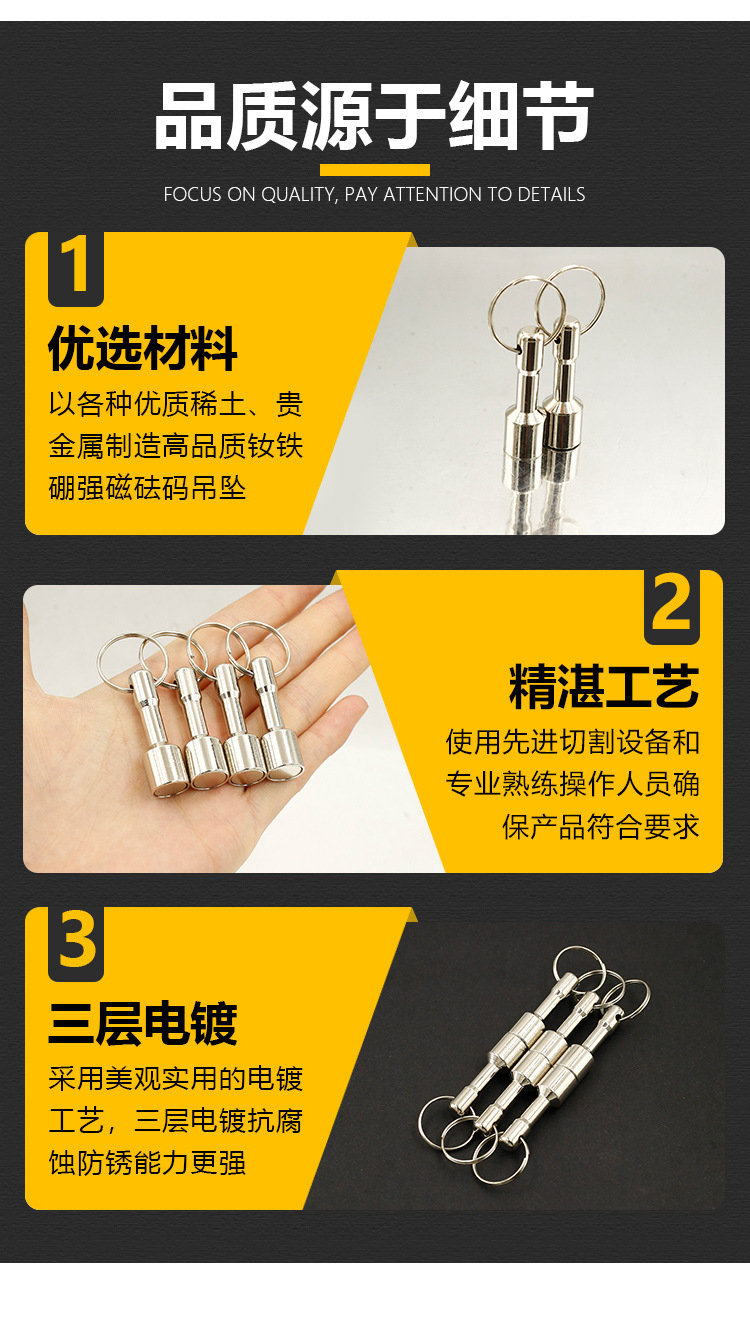 品质源于细节

FOCUS ON QUALITY, PAY ATTENTION TO DETAILS

1

优选材料

以各种优质稀土、贵金属制造高品质钕铁硼强磁砝码吊坠

2

精湛工艺

使用先进切割设备和专业熟练操作人员确保产品符合要求

3

三层电镀

采用美观实用的电镀工艺，三层电镀抗腐蚀防锈能力更强