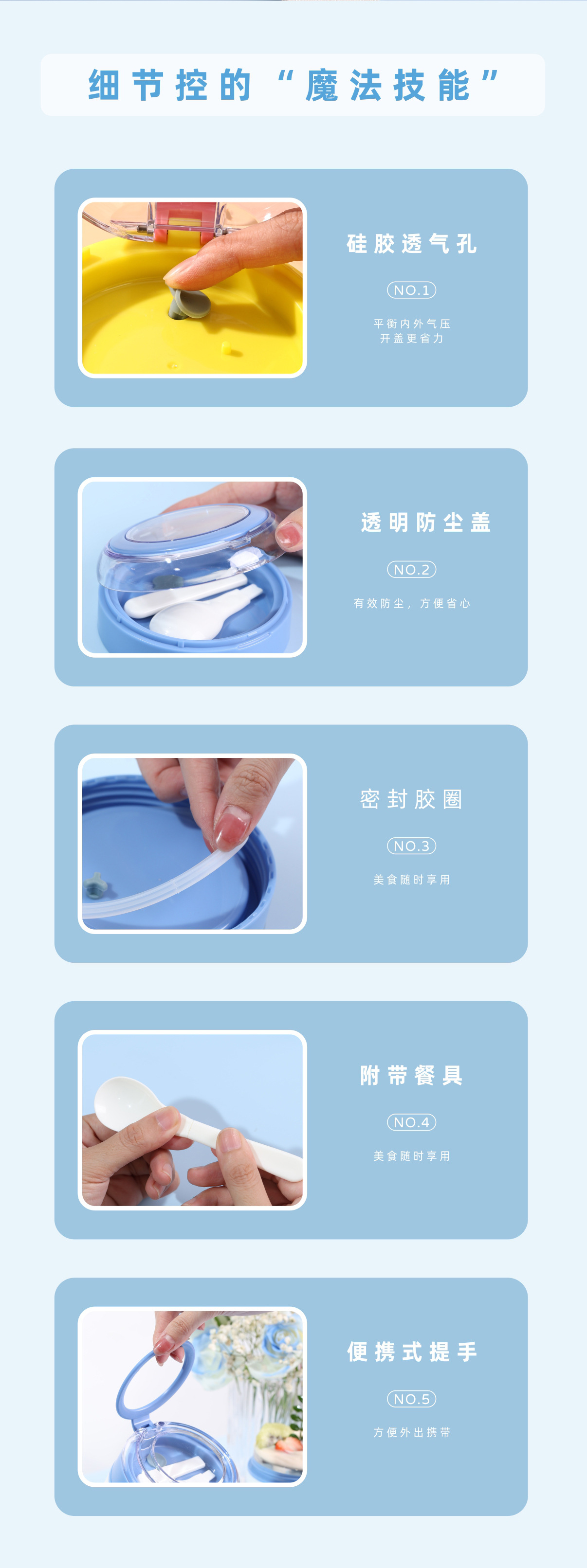 细节控的“魔法技能”

硅胶透气孔

NO.1

平衡内外气压
开盖更省力

透明防尘盖

NO.2

有效防尘，方便省心

密封胶圈

NO.3

美食随时享用

附带餐具

NO.4

美食随时享用

便携式提手

NO.5

方便外出携带