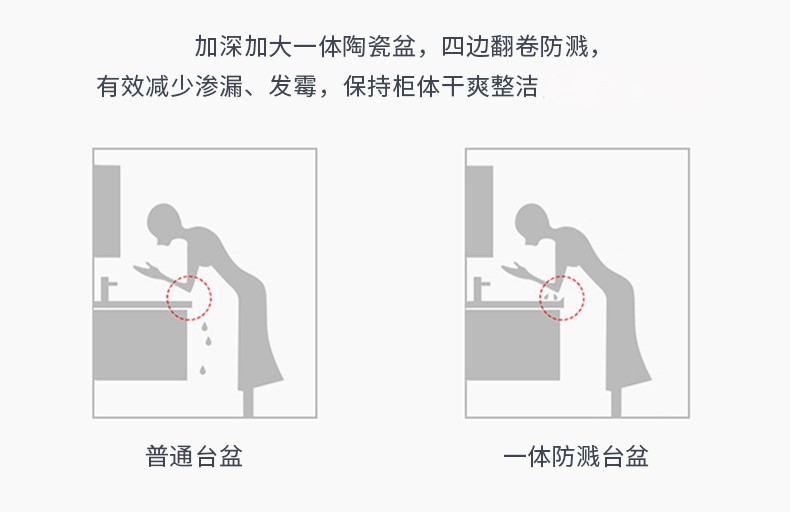 加深加大一体陶瓷盆，四边翻卷防溅，
有效减少渗漏、发霉，保持柜体干爽整洁

普通台盆

一体防溅台盆