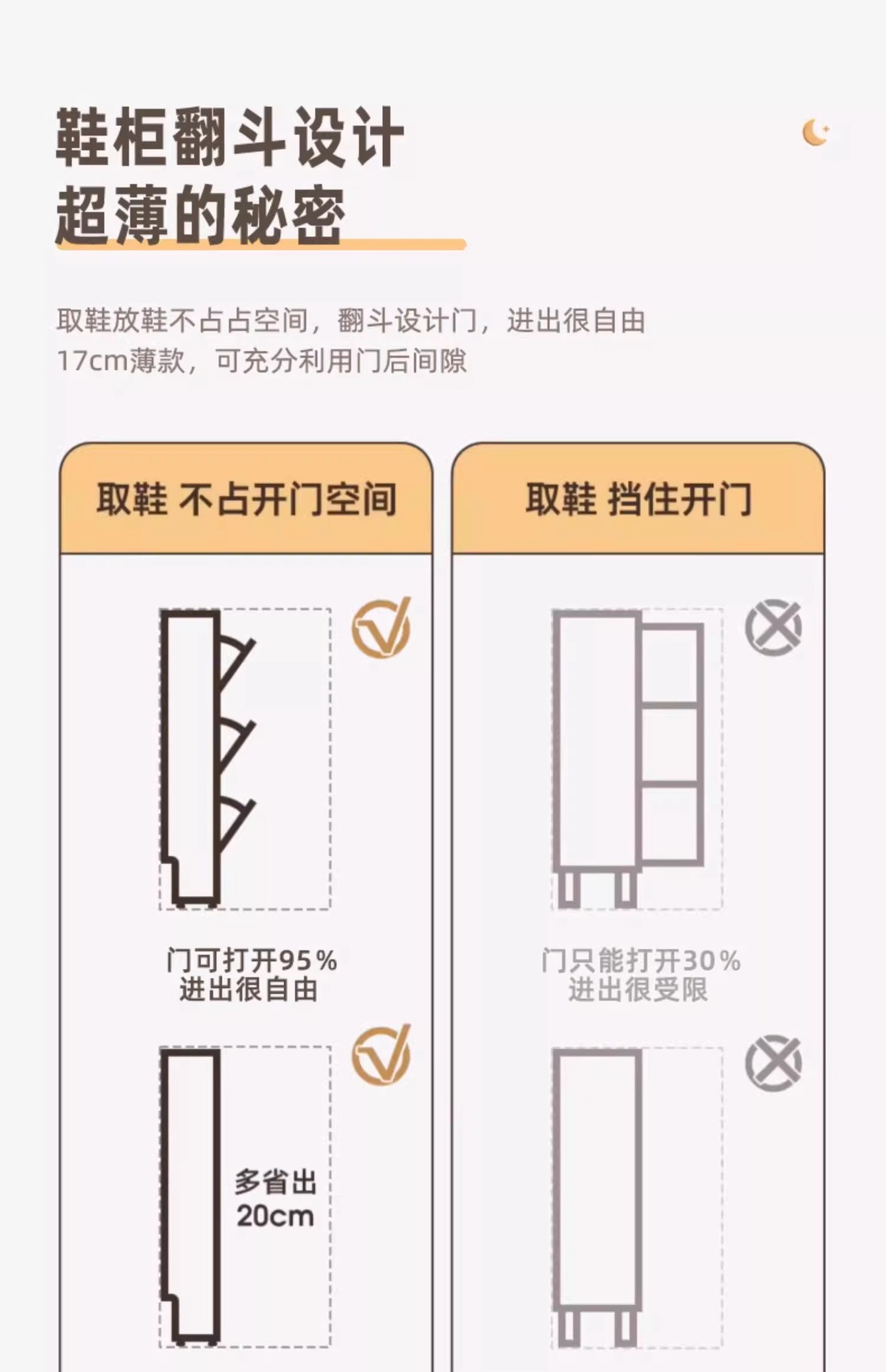 鞋柜翻斗设计
超薄的秘密

取鞋放鞋不占占空间，翻斗设计门，进出很自由
17cm薄款，可充分利用门后间隙

取鞋 不占开门空间

门可打开95%
进出很自由

多省出
20cm

取鞋 挡住开门

门只能打开30%
进出很受限