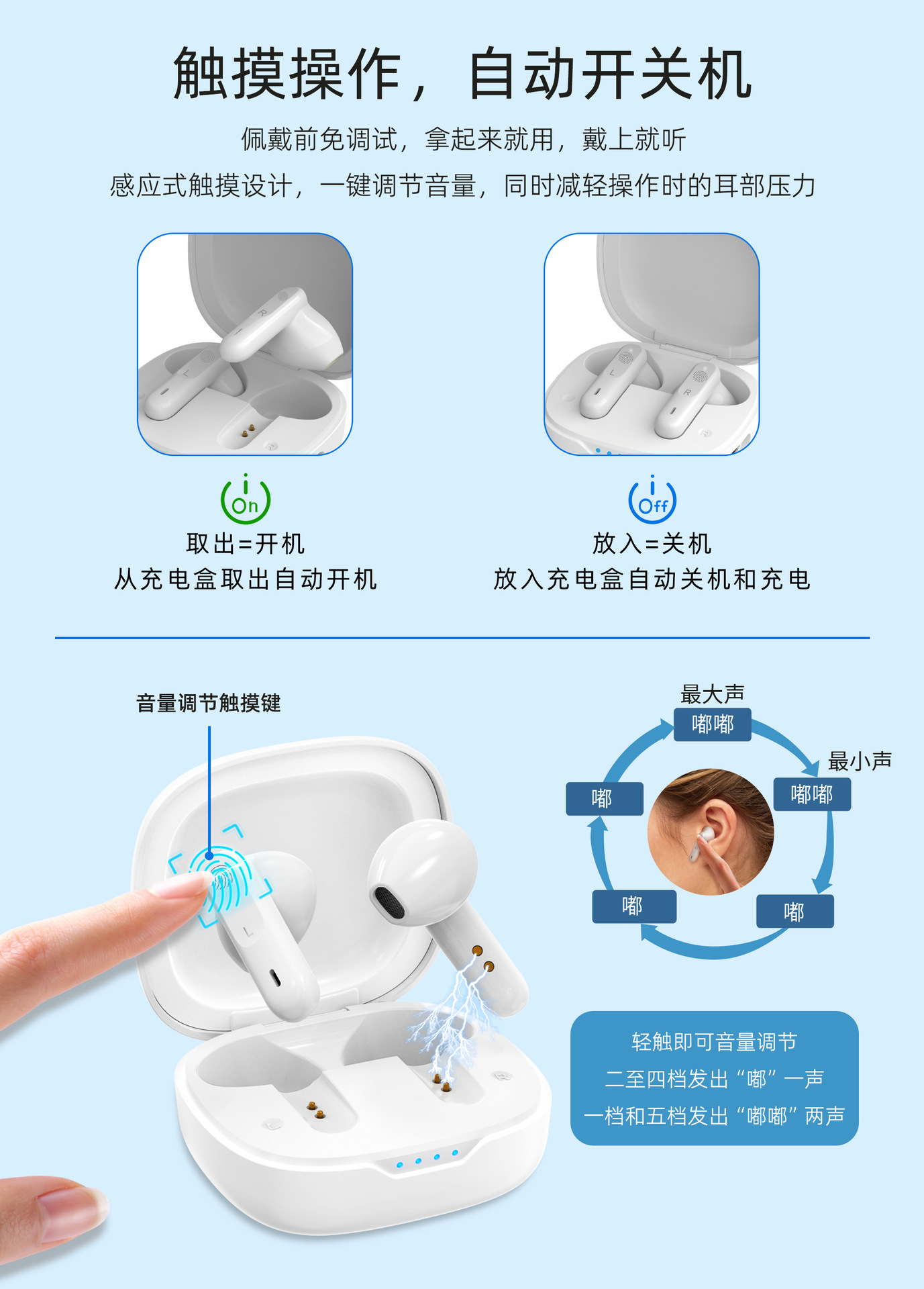 触摸操作，自动开关机

佩戴前免调试，拿起来就用，戴上就听

感应式触摸设计，一键调节音量，同时减轻操作时的耳部压力

On

取出=开机

从充电盒取出自动开机

Off

放入=关机

放入充电盒自动关机和充电

音量调节触摸键

最大声

嘟嘟

最小声

嘟嘟

嘟

嘟

嘟

轻触即可音量调节

二至四档发出“嘟”一声

一档和五档发出“嘟嘟”两声