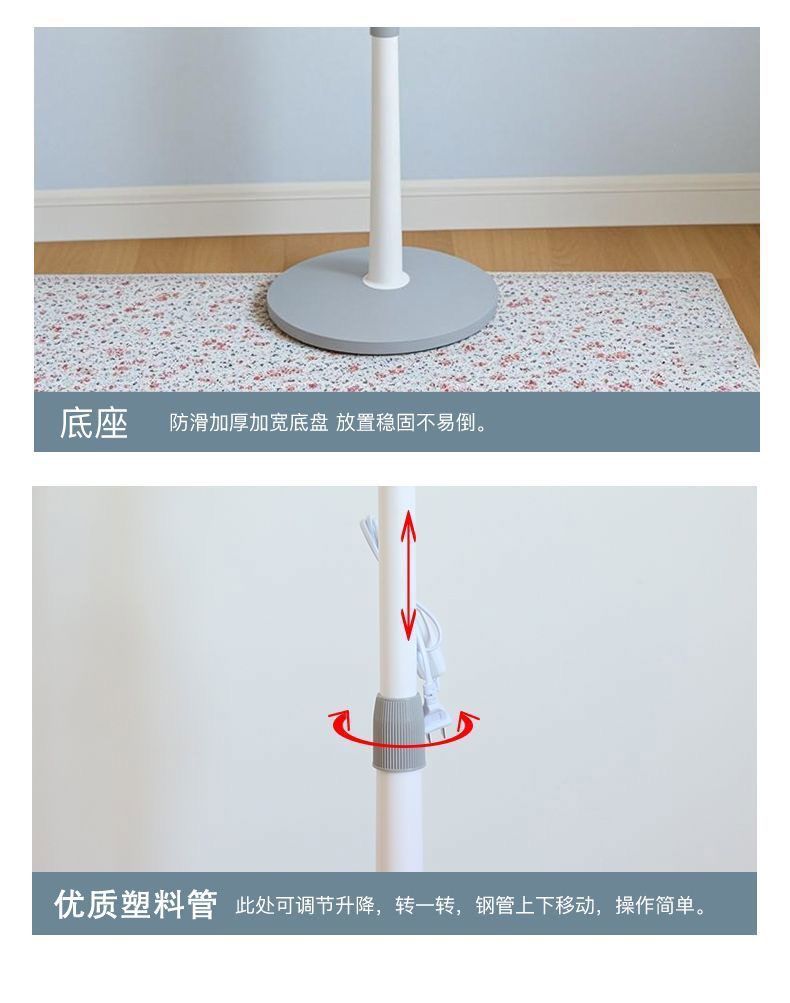 底座 防滑加厚加宽底盘 放置稳固不易倒。

优质塑料管 此处可调节升降，转一转，钢管上下移动，操作简单。