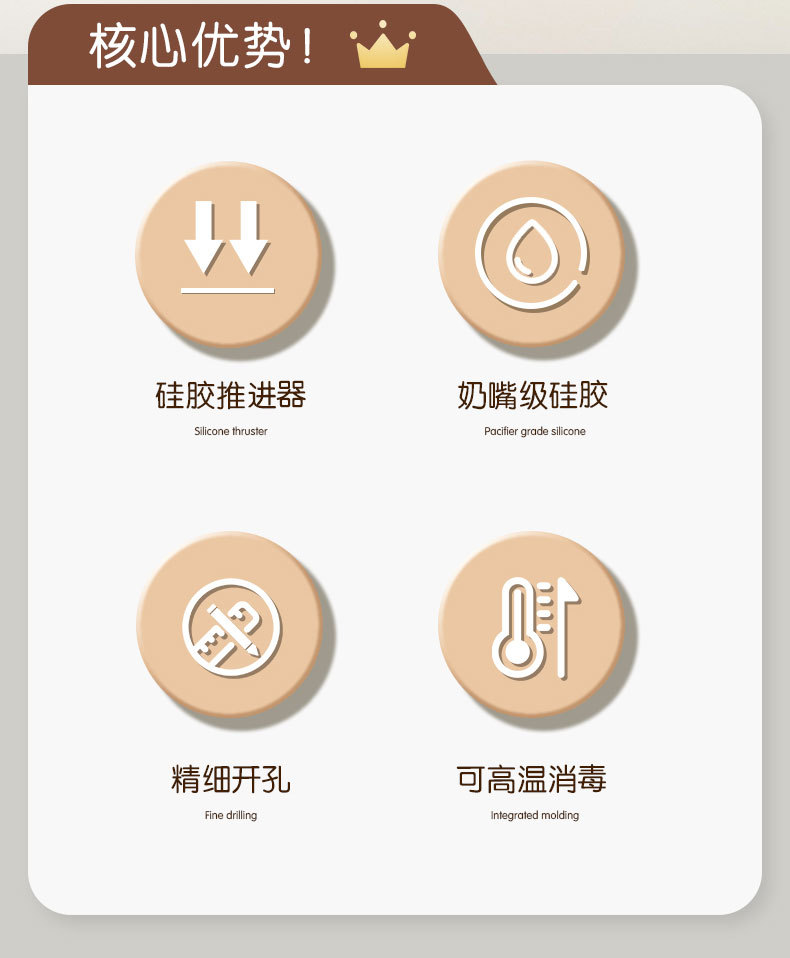 核心优势！

硅胶推进器
Silicone thruster

奶嘴级硅胶
Pacifier grade silicone

精细开孔
Fine drilling

可高温消毒
Integrated molding