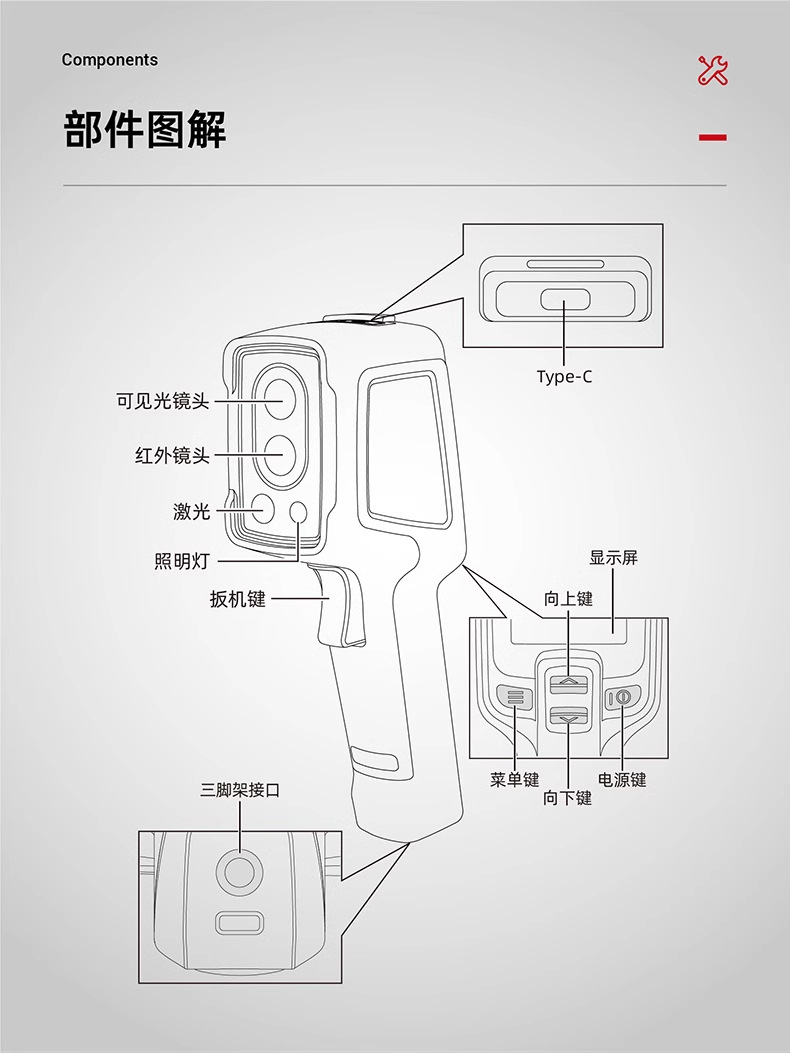 Components

部件图解

Type-C

可见光镜头

红外镜头

激光

照明灯

扳机键

显示屏

向上键

菜单键

向下键

电源键

三脚架接口