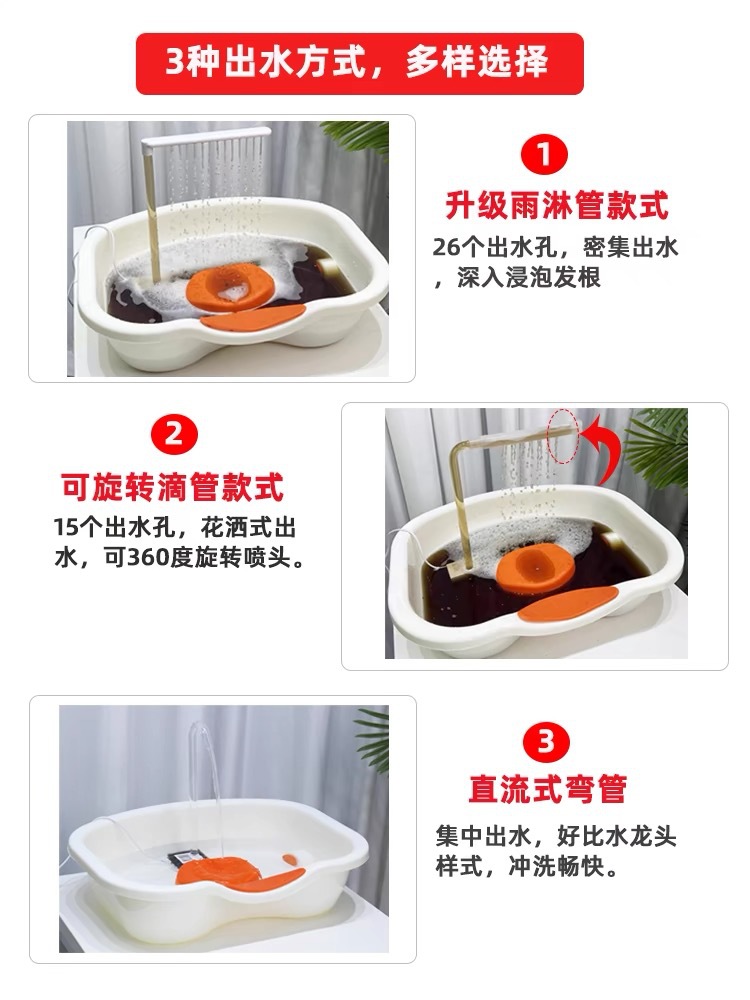 3种出水方式，多样选择

1
升级雨淋管款式
26个出水孔，密集出水，深入浸泡发根

2
可旋转滴管款式
15个出水孔，花洒式出水，可360度旋转喷头。

3
直流式弯管
集中出水，好比水龙头样式，冲洗畅快。