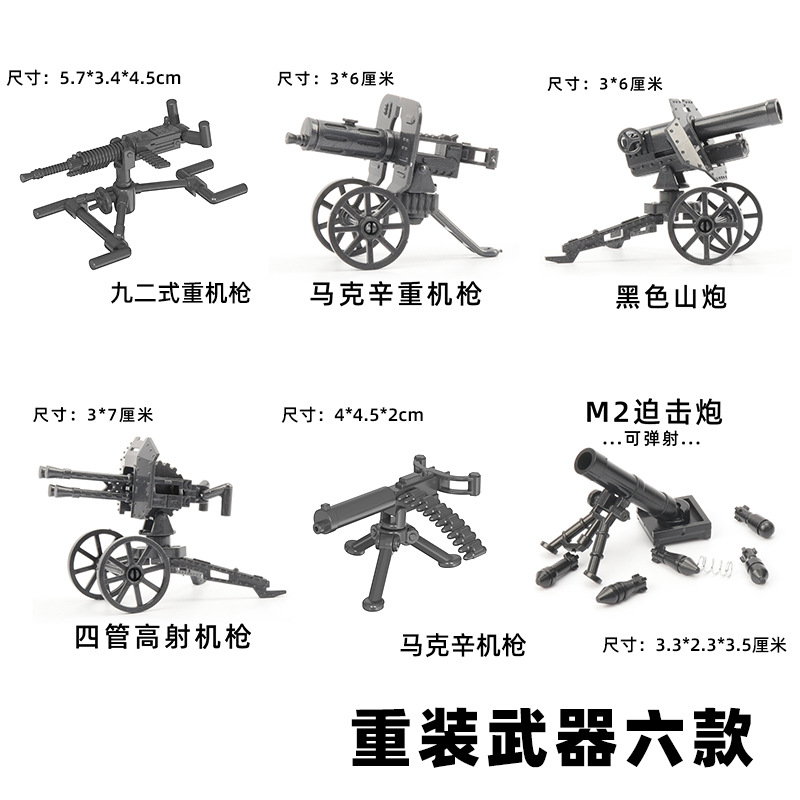 尺寸：5.7*3.4*4.5cm

九二式重机枪

尺寸：3*6厘米

马克辛重机枪

尺寸：3*6厘米

黑色山炮

尺寸：3*7厘米

四管高射机枪

尺寸：4*4.5*2cm

马克辛机枪

M2迫击炮
...可弹射...

尺寸：3.3*2.3*3.5厘米

重装武器六款