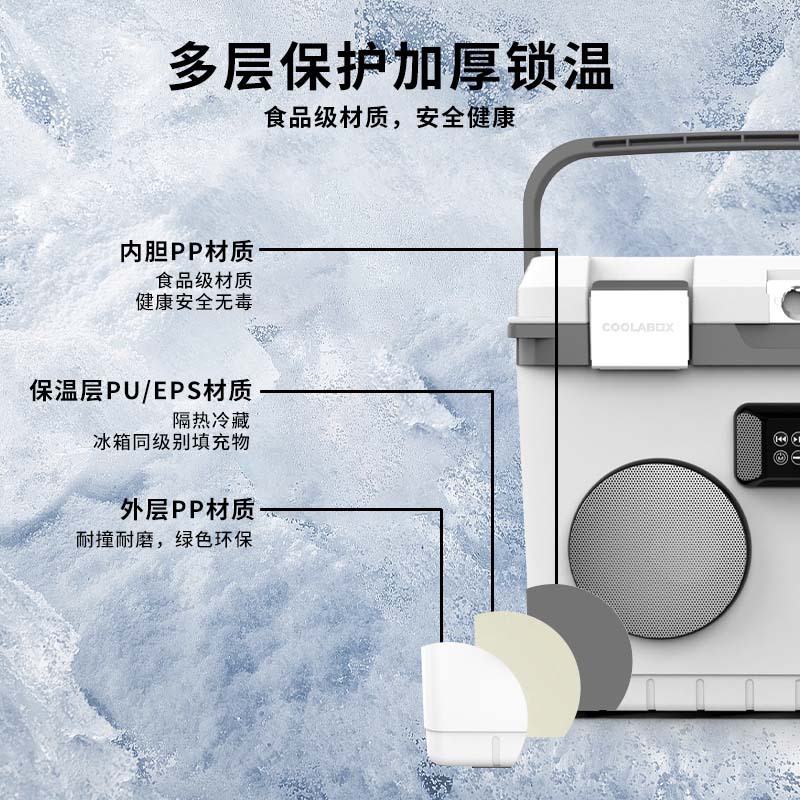 多层保护加厚锁温
食品级材质，安全健康

内胆PP材质
食品级材质
健康安全无毒

保温层PU/EPS材质
隔热冷藏
冰箱同级别填充物

外层PP材质
耐撞耐磨，绿色环保

COOLABOX