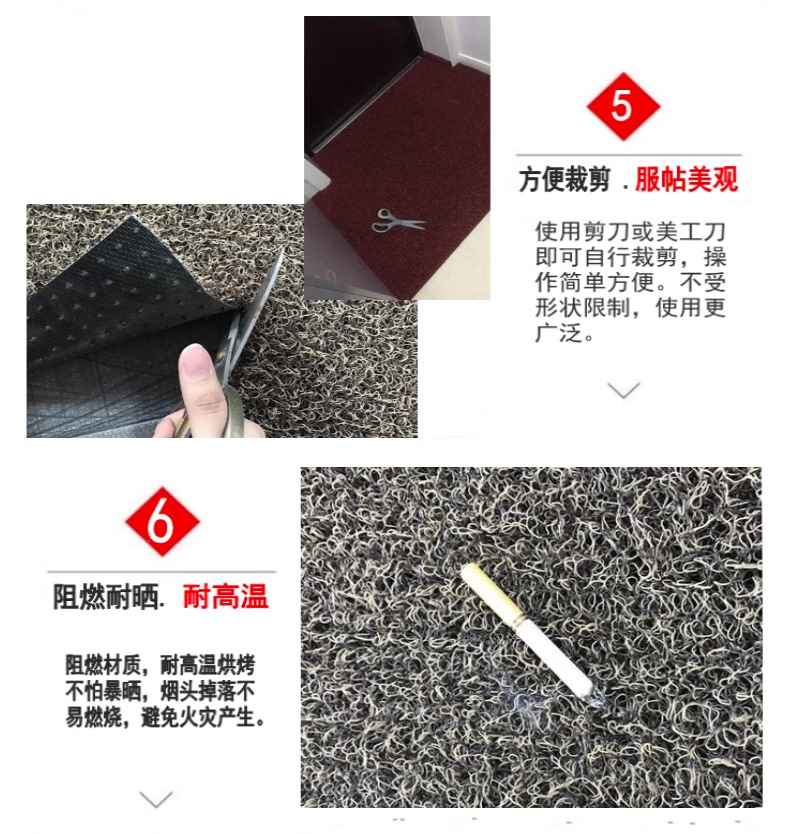 5

方便裁剪 . 服帖美观

使用剪刀或美工刀即可自行裁剪，操作简单方便。不受形状限制，使用更广泛。

6

阻燃耐晒. 耐高温

阻燃材质，耐高温烘烤不怕暴晒，烟头掉落不易燃烧，避免火灾产生。