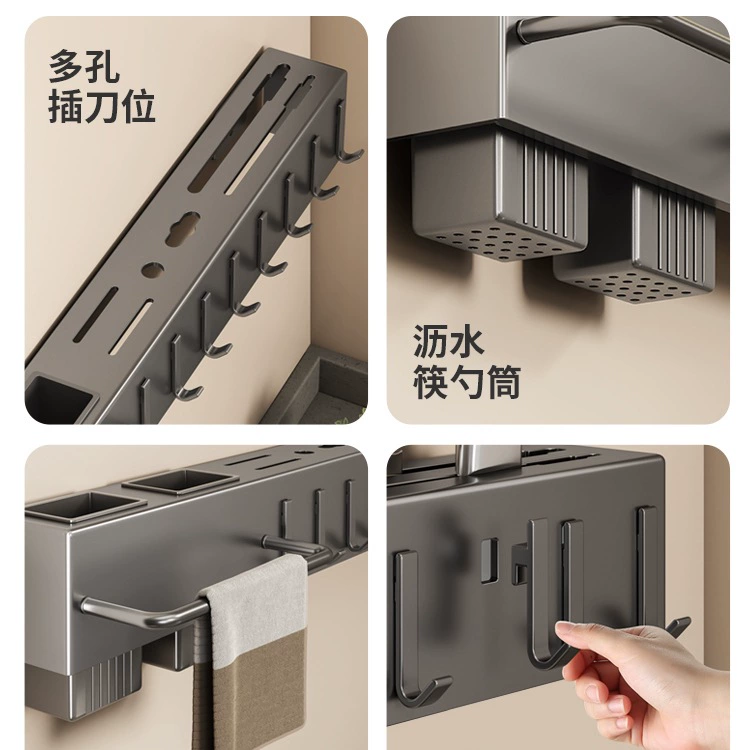 多孔
插刀位

沥水
筷勺筒