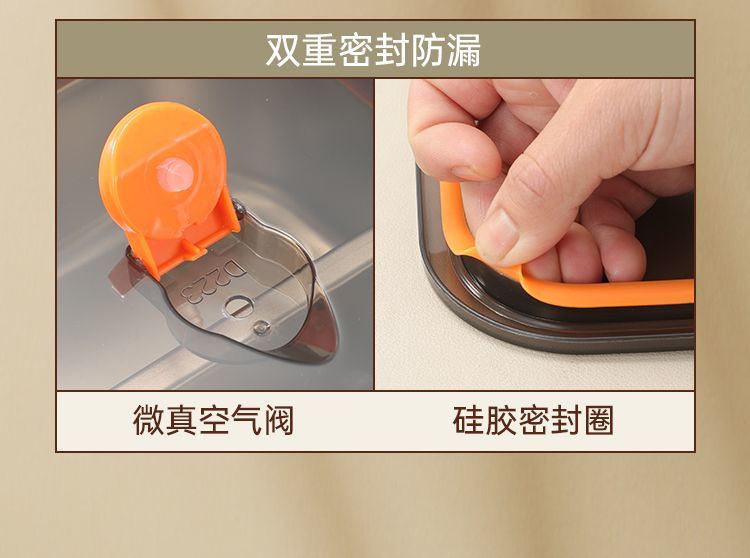 双重密封防漏

D223

微真空气阀

硅胶密封圈