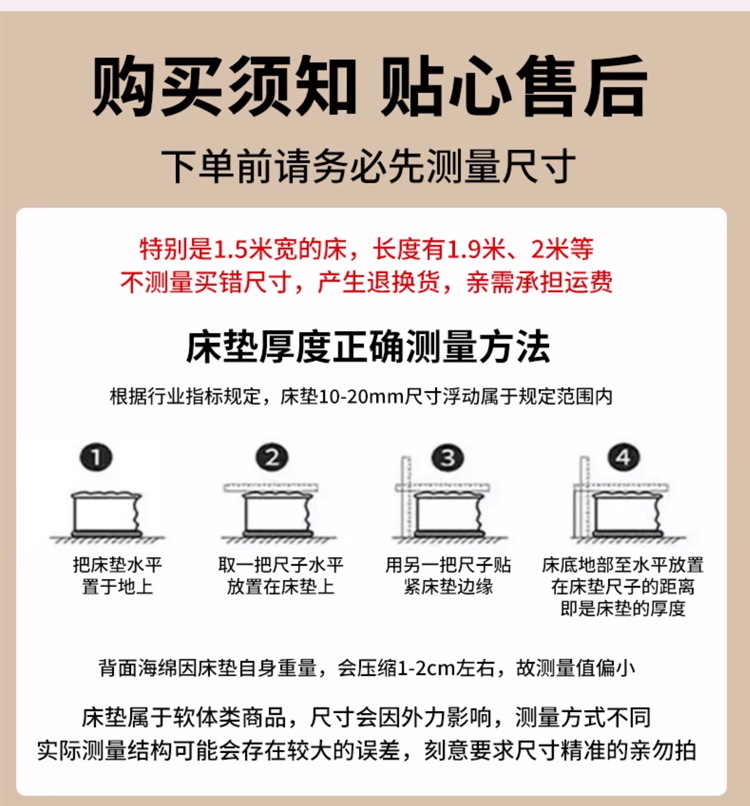 购买须知 贴心售后

下单前请务必先测量尺寸

特别是1.5米宽的床，长度有1.9米、2米等
不测量买错尺寸，产生退换货，亲需承担运费

床垫厚度正确测量方法

根据行业指标规定，床垫10-20mm尺寸浮动属于规定范围内

1
把床垫水平置于地上

2
取一把尺子水平放置在床垫上

3
用另一把尺子贴紧床垫边缘

4
床底地部至水平放置在床垫尺子的距离即是床垫的厚度

背面海绵因床垫自身重量，会压缩1-2cm左右，故测量值偏小

床垫属于软体类商品，尺寸会因外力影响，测量方式不同
实际测量结构可能会存在较大的误差，刻意要求尺寸精准的亲勿拍