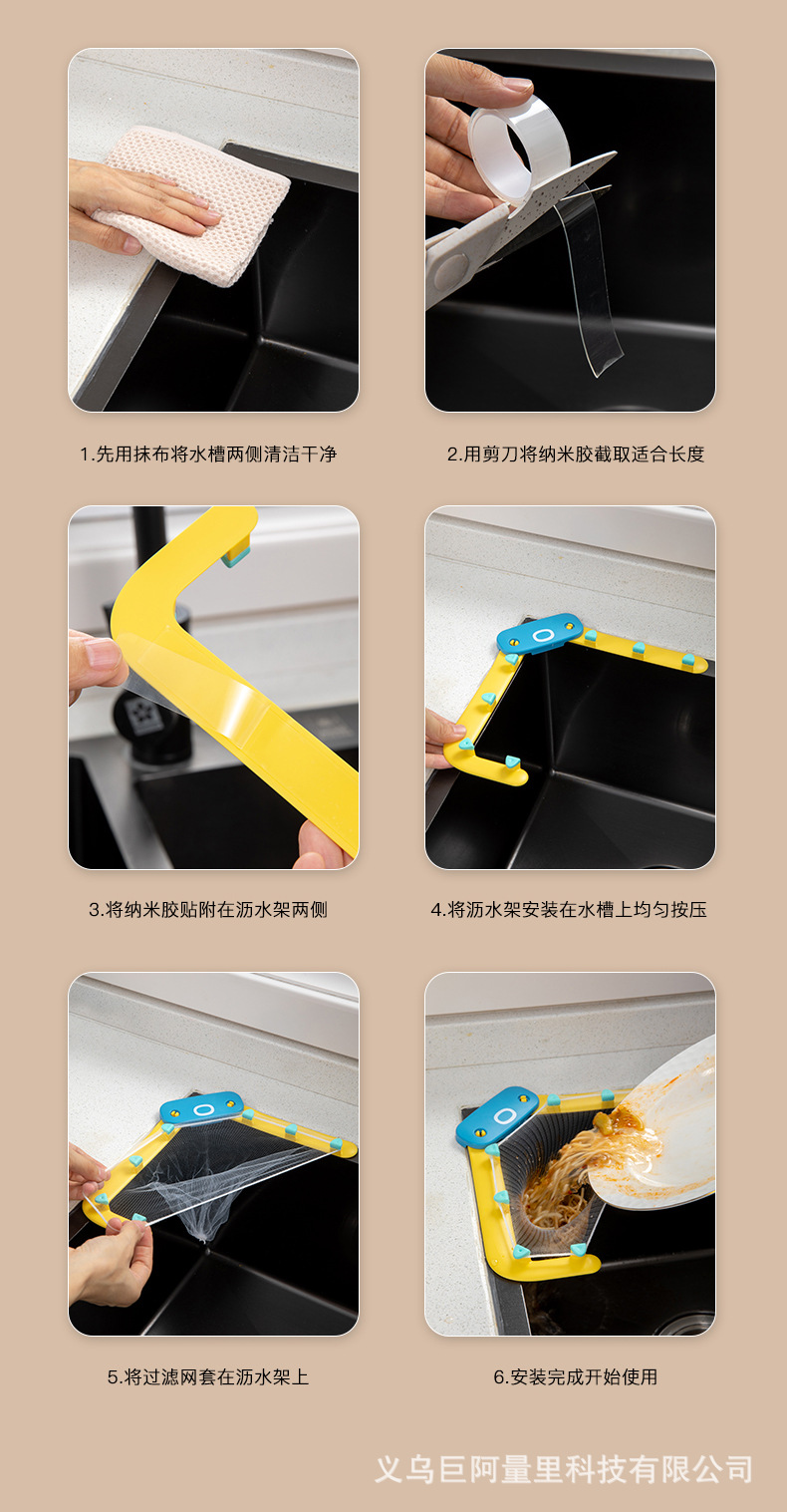 1.先用抹布将水槽两侧清洁干净

2.用剪刀将纳米胶截取适合长度

3.将纳米胶贴附在沥水架两侧

4.将沥水架安装在水槽上均匀按压

5.将过滤网套在沥水架上

6.安装完成开始使用

义乌巨阿量里科技有限公司