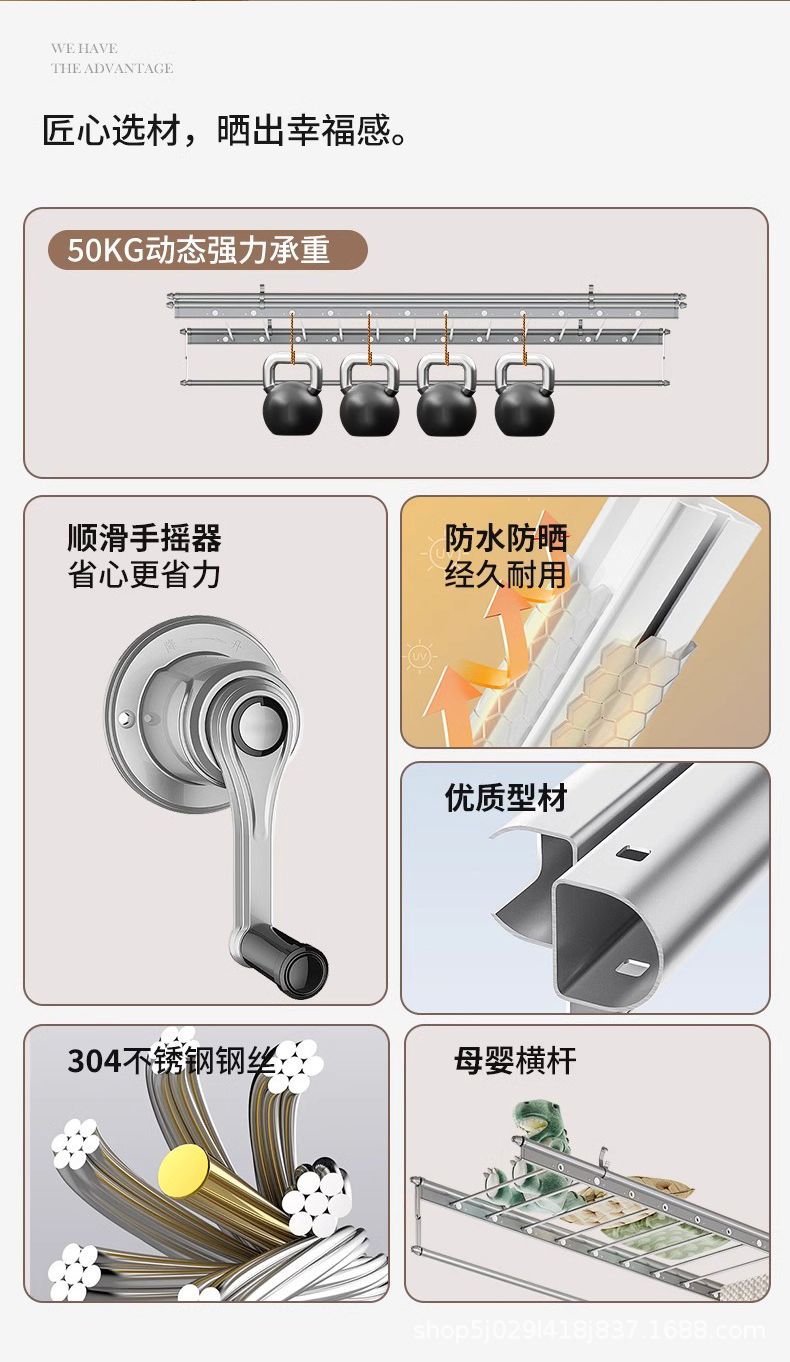 WE HAVE
THE ADVANTAGE

匠心选材，晒出幸福感。

50KG动态强力承重

顺滑手摇器
省心更省力

防水防晒
经久耐用

UV

UV

优质型材

304不锈钢钢丝

母婴横杆

shop5j029l418j837.1688.com