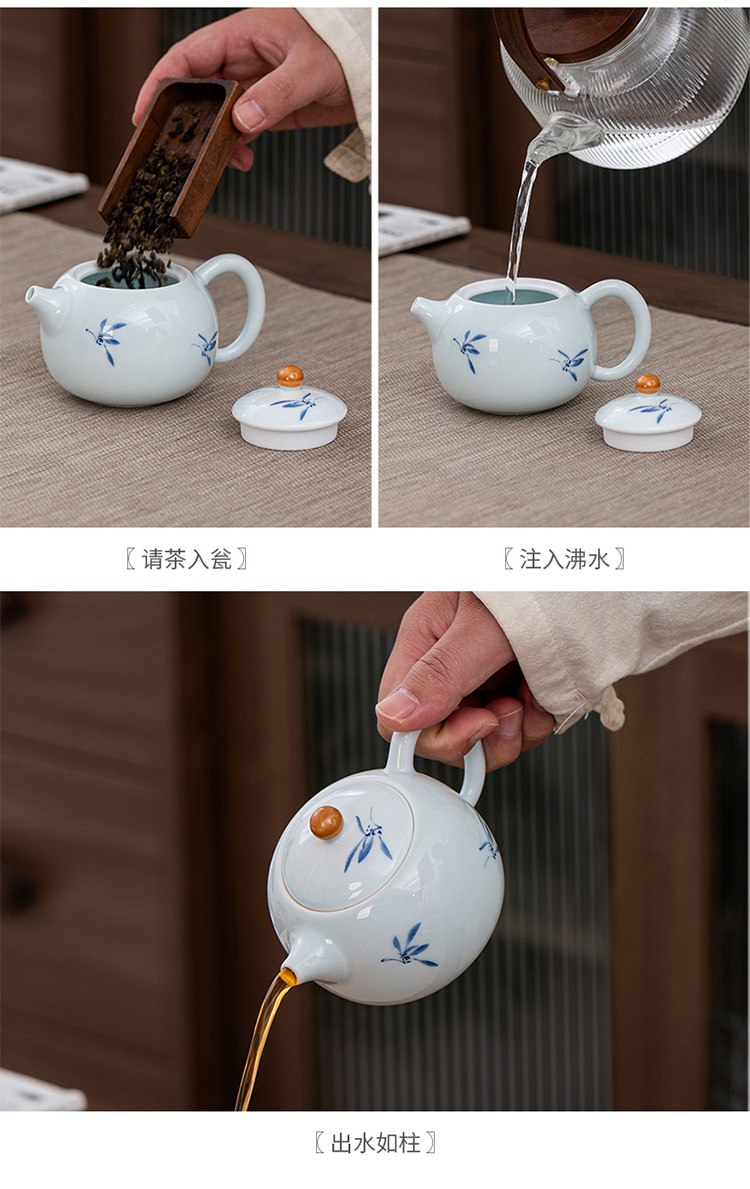 〖请茶入瓮〗

〖注入沸水〗

〖出水如柱〗