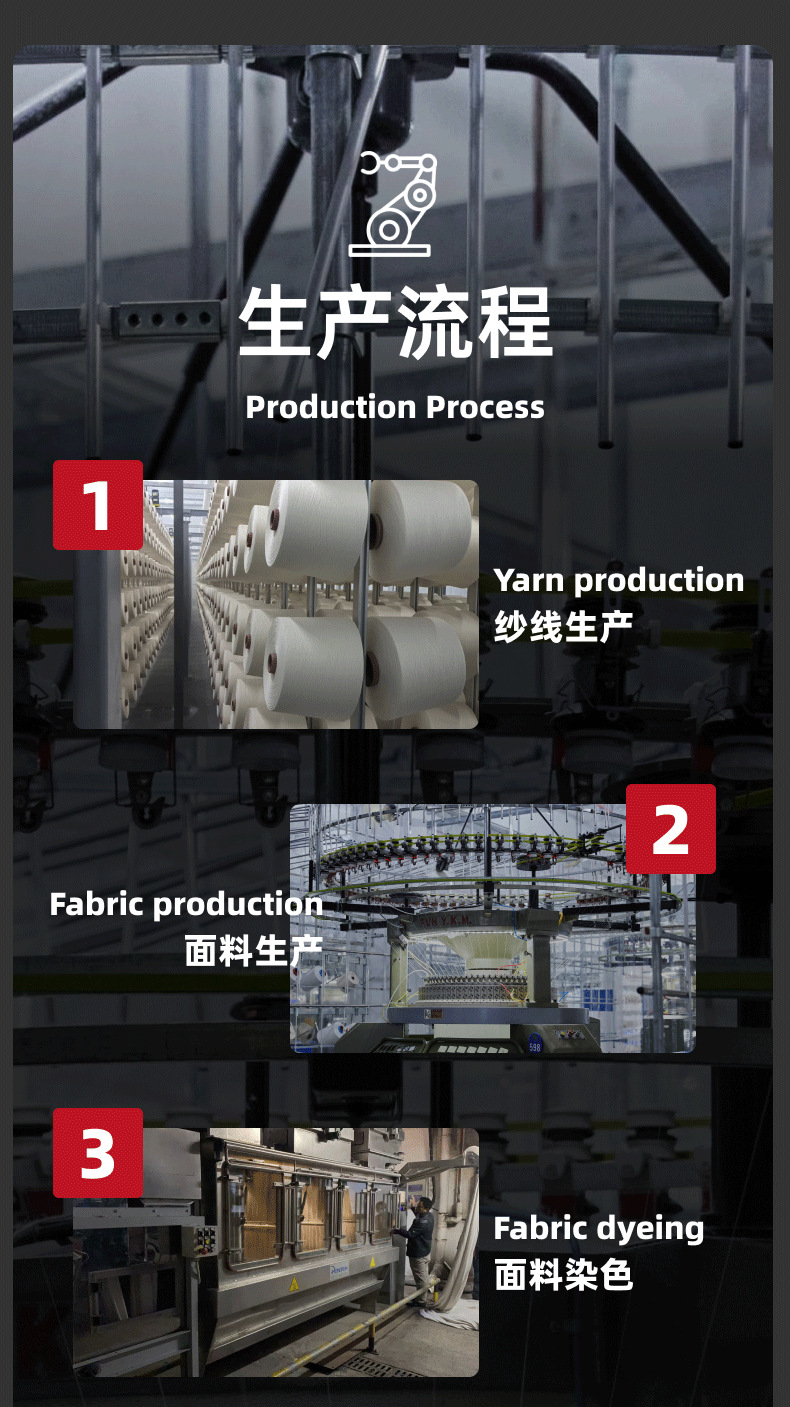 生产流程

Production Process

1

Yarn production
纱线生产

2

Fabric production
面料生产

3

Fabric dyeing
面料染色