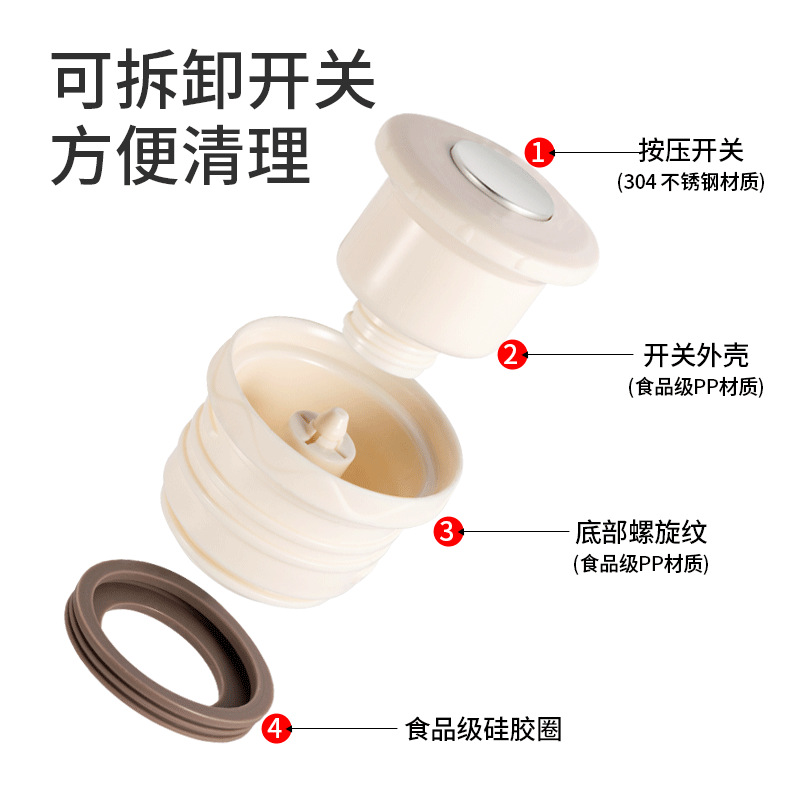 可拆卸开关
方便清理

1 按压开关
(304 不锈钢材质)

2 开关外壳
(食品级PP材质)

3 底部螺旋纹
(食品级PP材质)

4 食品级硅胶圈