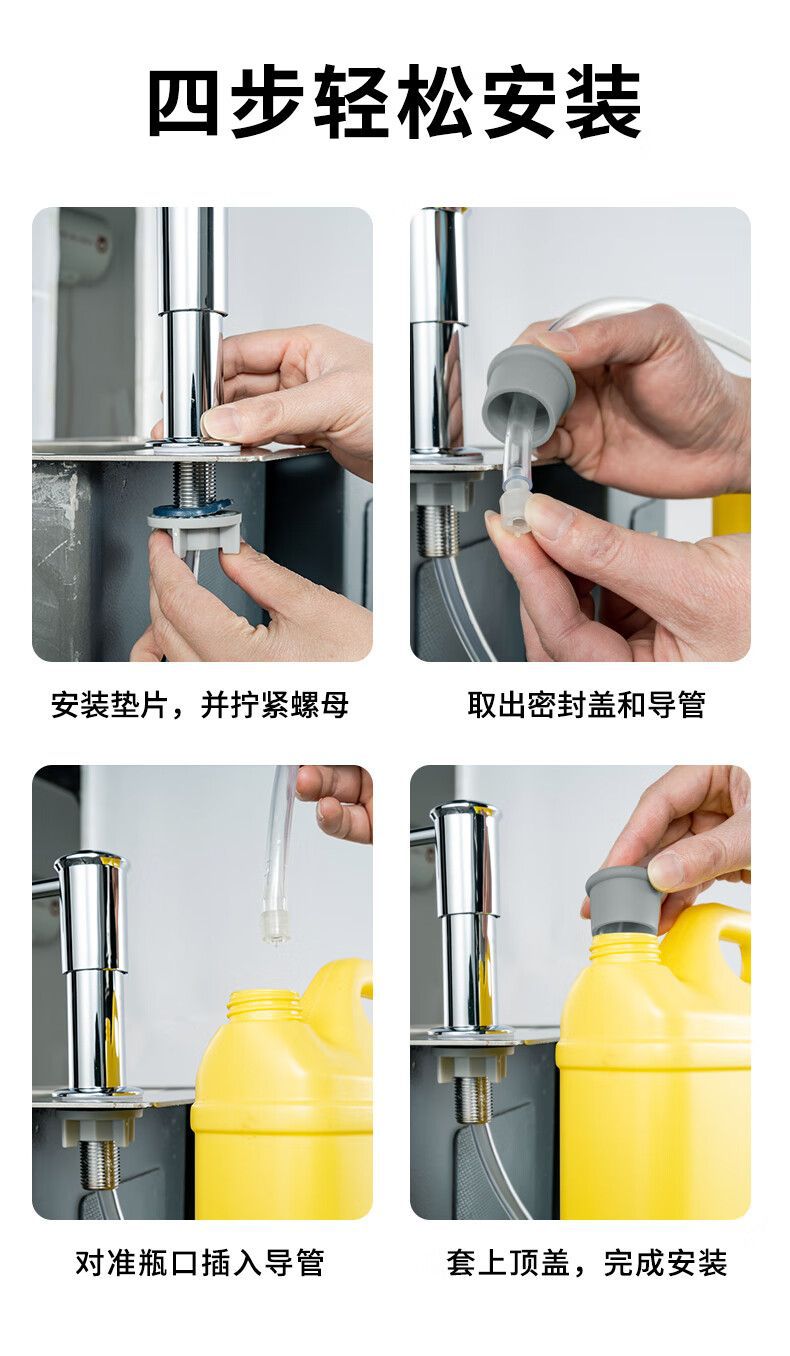 四步轻松安装

安装垫片，并拧紧螺母

取出密封盖和导管

对准瓶口插入导管

套上顶盖，完成安装