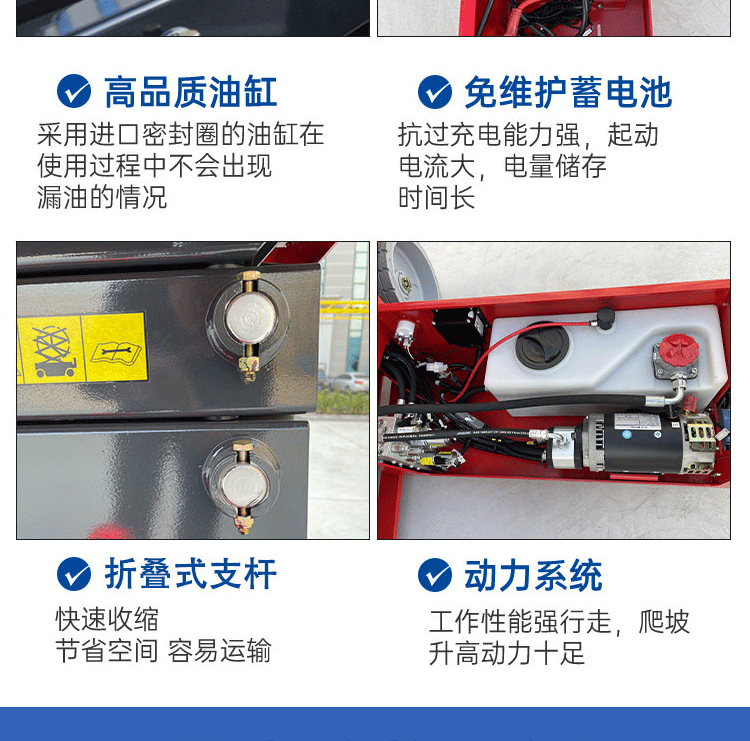 高品质油缸

采用进口密封圈的油缸在使用过程中不会出现漏油的情况

免维护蓄电池

抗过充电能力强，起动电流大，电量储存时间长

折叠式支杆

快速收缩
节省空间 容易运输

动力系统

工作性能强行走，爬坡升高动力十足