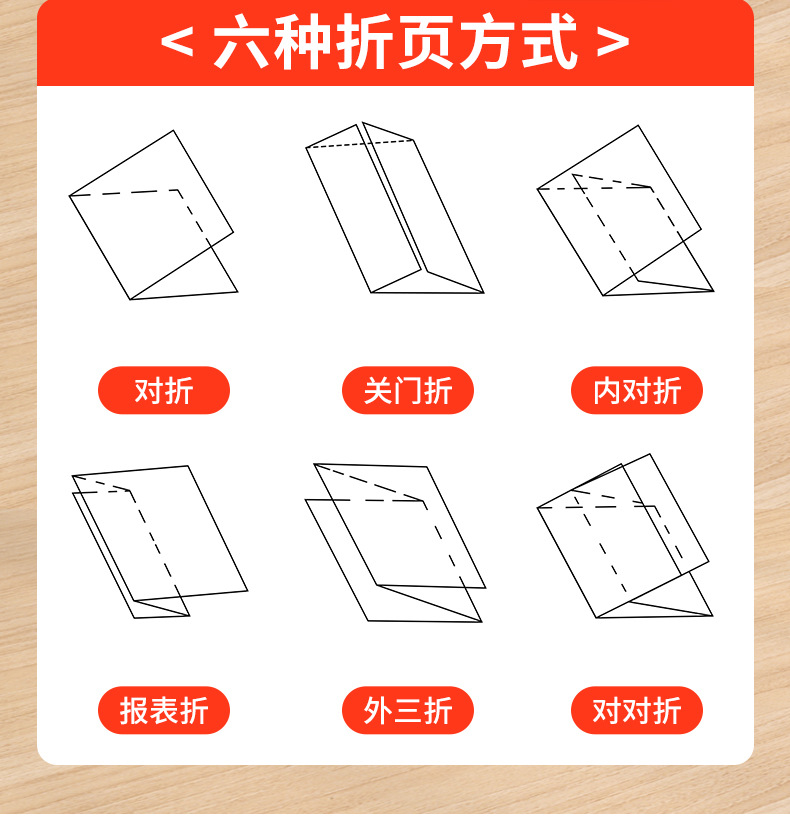 < 六种折页方式 >

对折

关门折

内对折

报表折

外三折

对对折