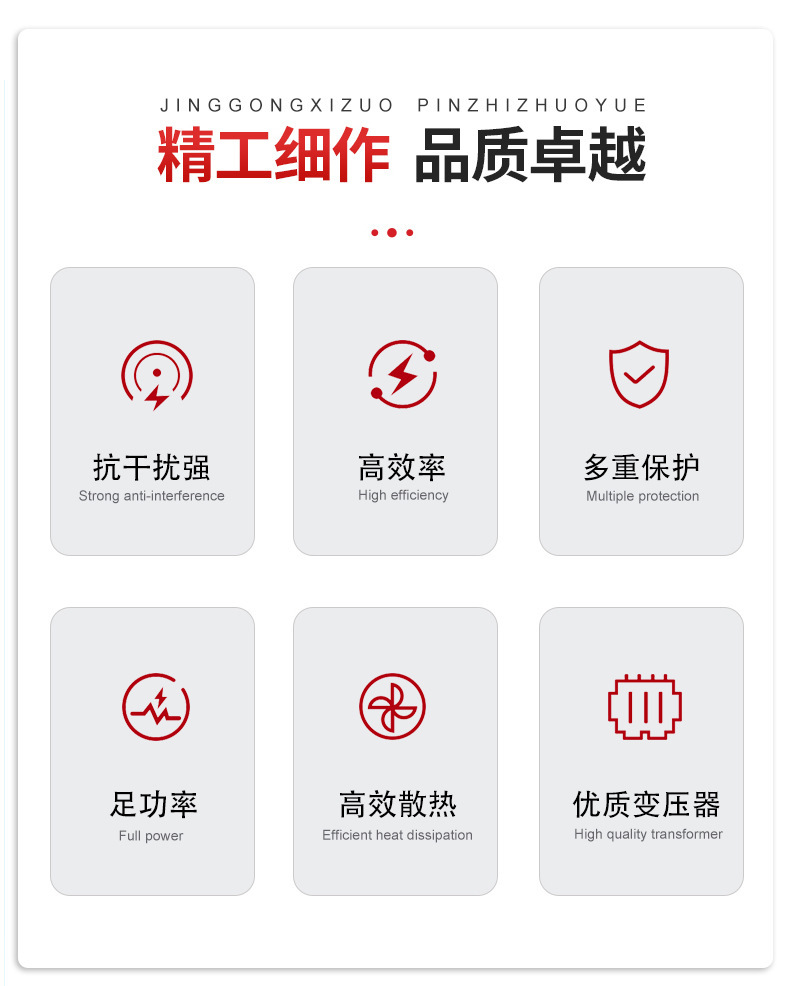 JINGGONGXIZUO PINZHIZHUOYUE

精工细作 品质卓越

抗干扰强
Strong anti-interference

高效率
High efficiency

多重保护
Multiple protection

足功率
Full power

高效散热
Efficient heat dissipation

优质变压器
High quality transformer