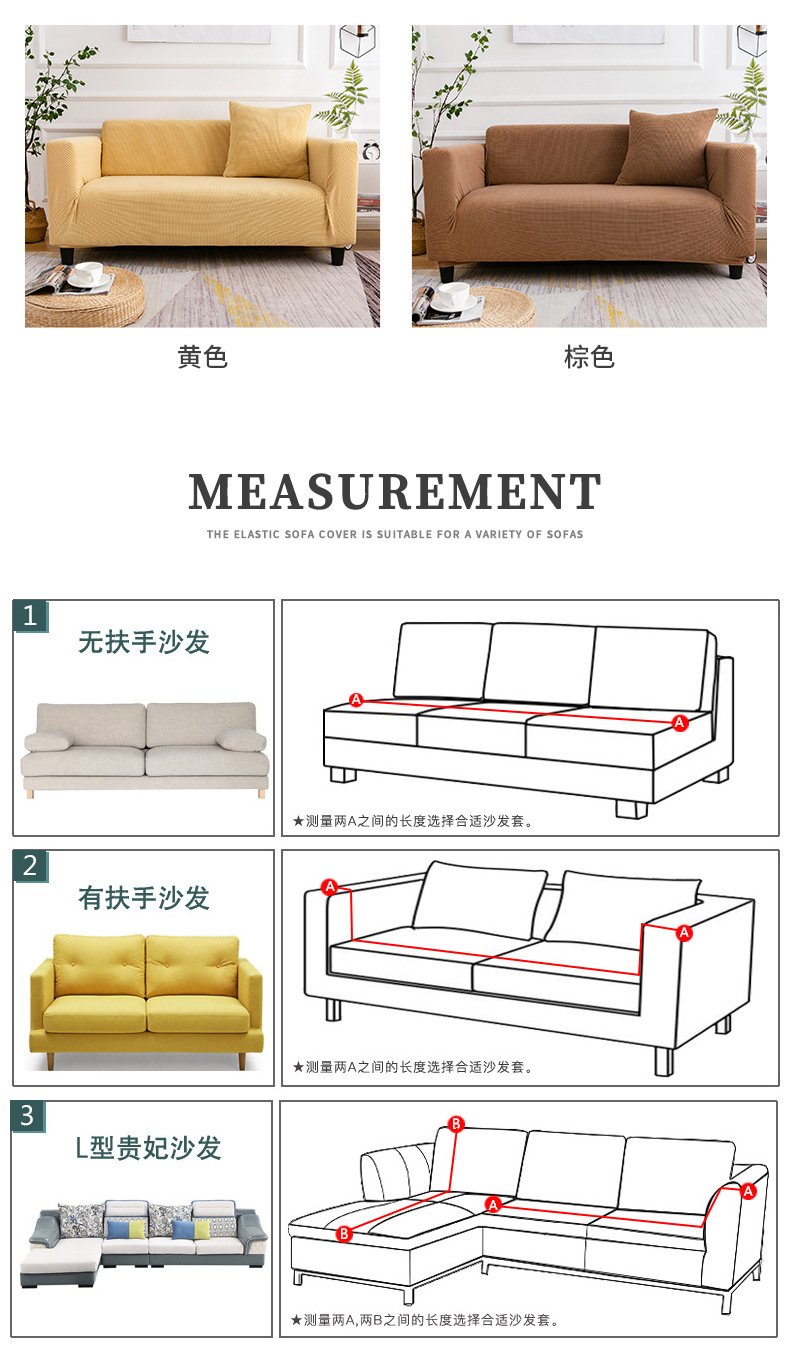 黄色

棕色

MEASUREMENT

THE ELASTIC SOFA COVER IS SUITABLE FOR A VARIETY OF SOFAS

1

无扶手沙发

A

A

★测量两A之间的长度选择合适沙发套。

2

有扶手沙发

A

A

★测量两A之间的长度选择合适沙发套。

3

L型贵妃沙发

B

B

A

A

★测量两A,两B之间的长度选择合适沙发套。