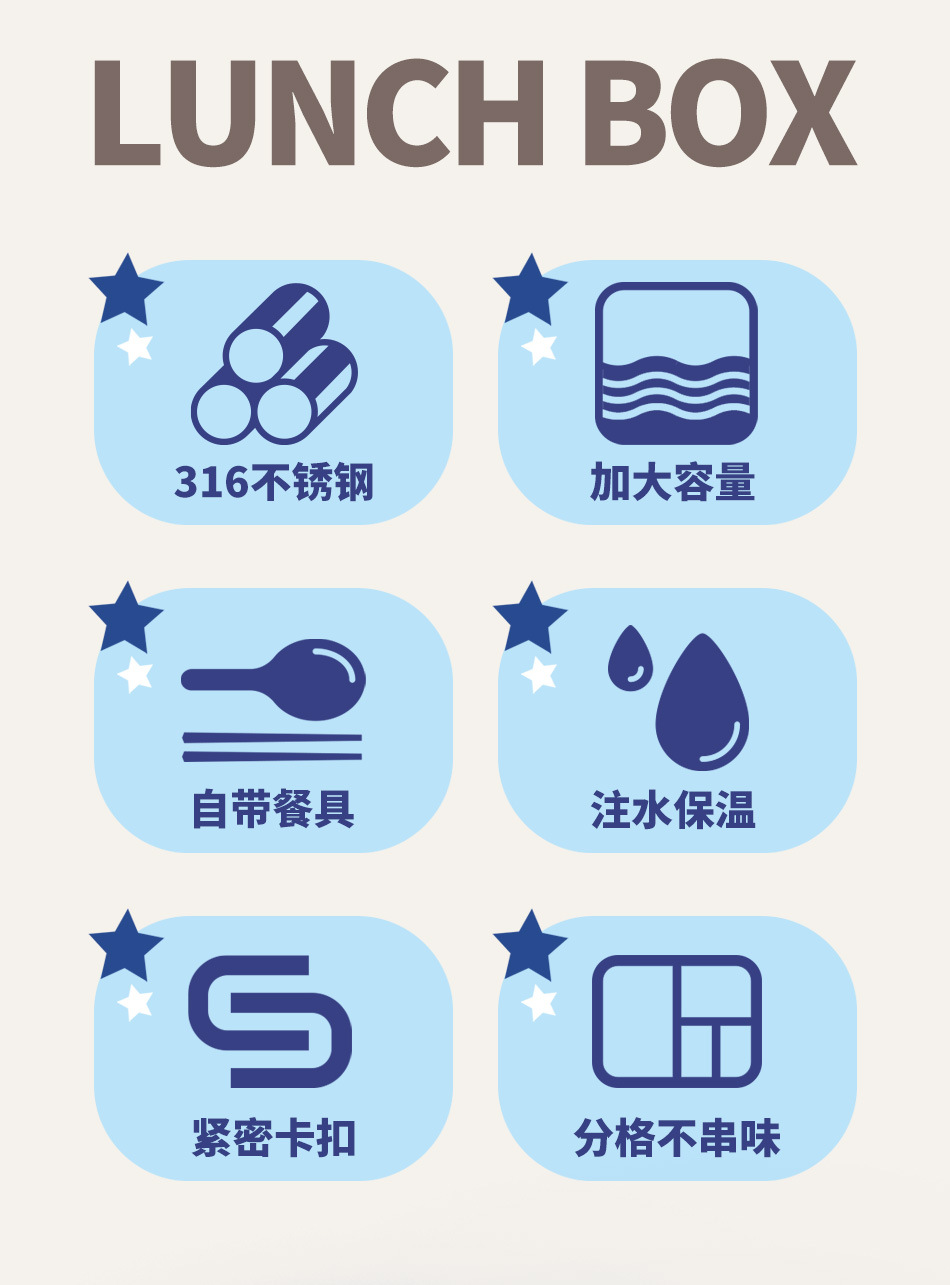 LUNCH BOX

316不锈钢

加大容量

自带餐具

注水保温

紧密卡扣

分格不串味