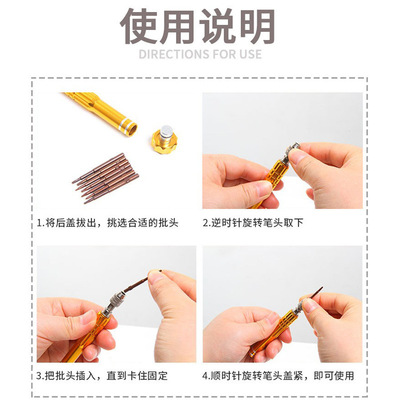 使用说明
DIRECTIONS FOR USE

1.将后盖拔出，挑选合适的批头

2.逆时针旋转笔头取下

3.把批头插入，直到卡住固定

4.顺时针旋转笔头盖紧，即可使用