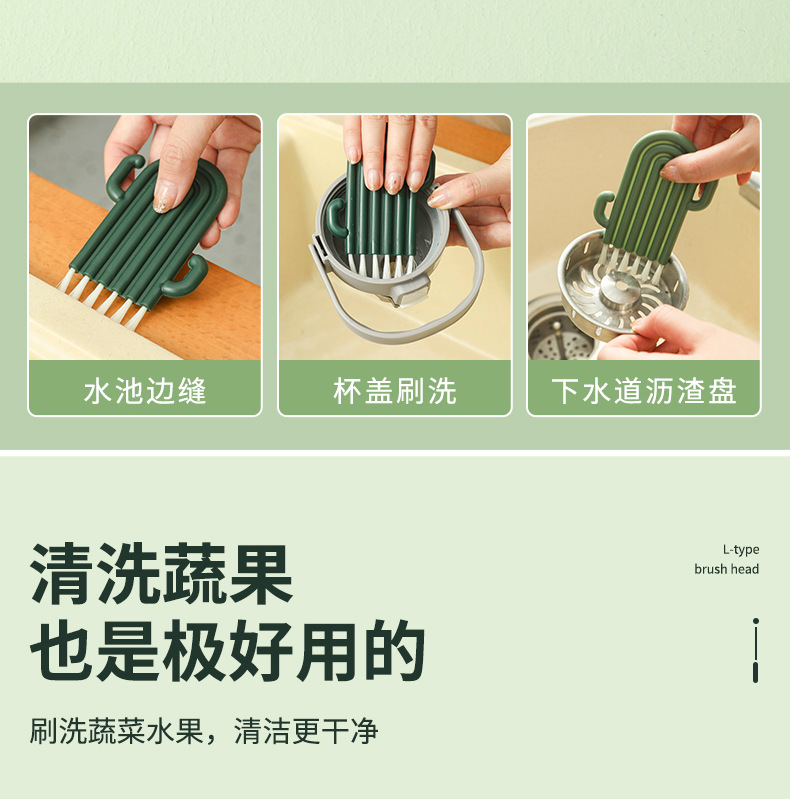 水池边缝

杯盖刷洗

下水道沥渣盘

清洗蔬果
也是极好用的

L-type
brush head

刷洗蔬菜水果，清洁更干净