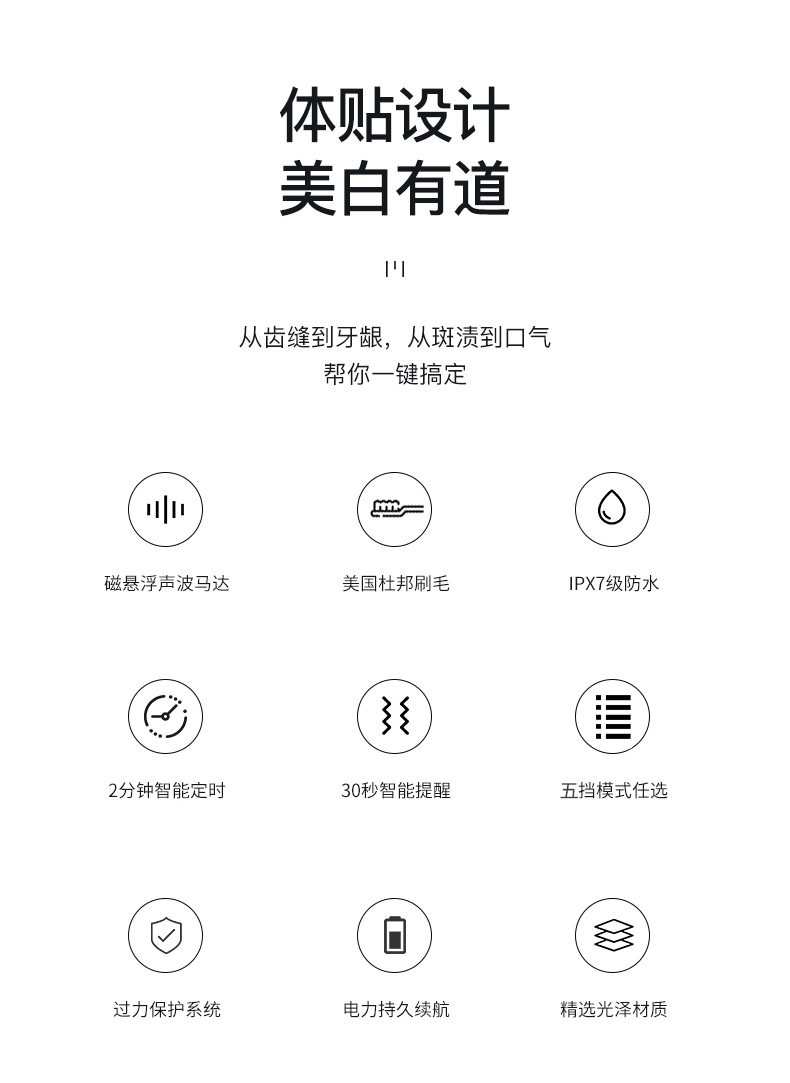 体贴设计
美白有道

从齿缝到牙龈，从斑渍到口气
帮你一键搞定

磁悬浮声波马达

美国杜邦刷毛

IPX7级防水

2分钟智能定时

30秒智能提醒

五挡模式任选

过力保护系统

电力持久续航

精选光泽材质