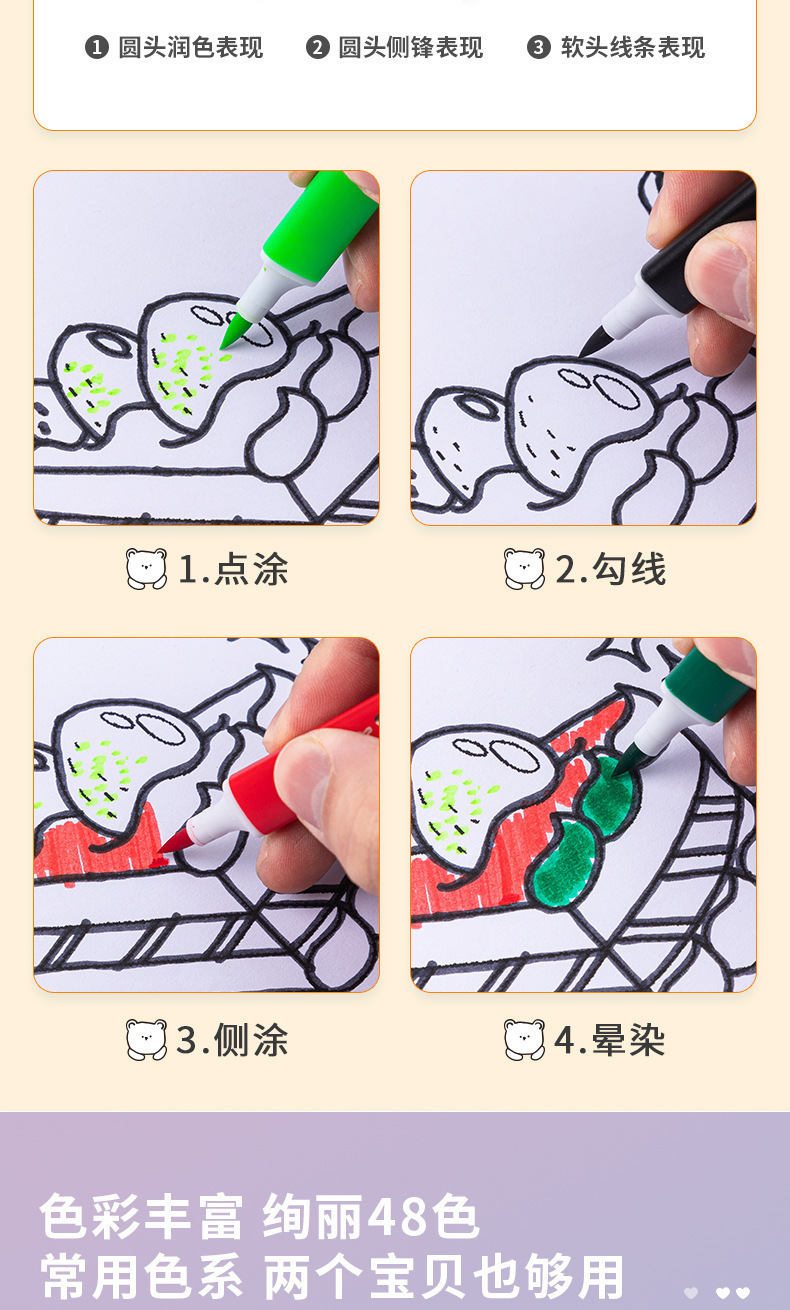 ❶ 圆头润色表现　❷ 圆头侧锋表现　❸ 软头线条表现

1.点涂

2.勾线

3.侧涂

4.晕染

色彩丰富 绚丽48色
常用色系 两个宝贝也够用