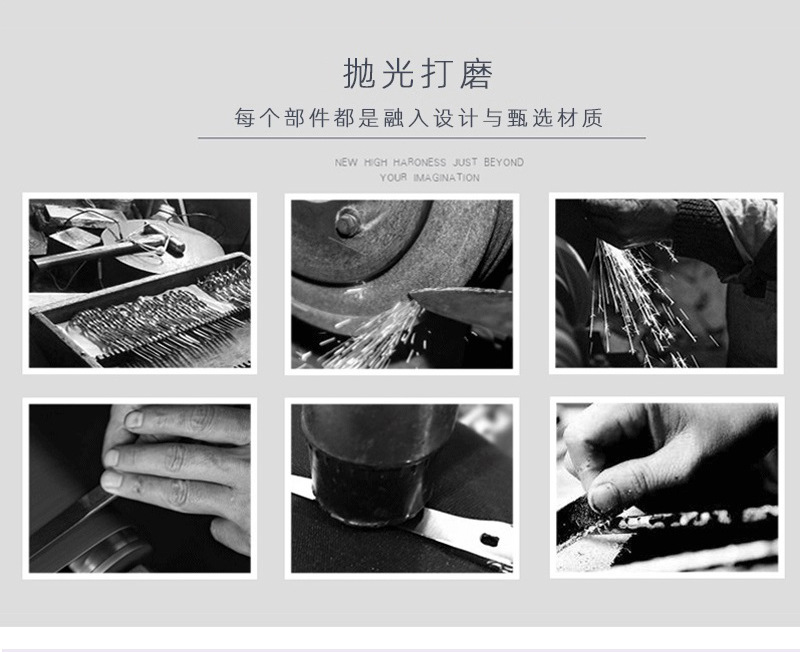 抛光打磨

每个部件都是融入设计与甄选材质

NEW HIGH HARONESS JUST BEYOND YOUR IMAGINATION