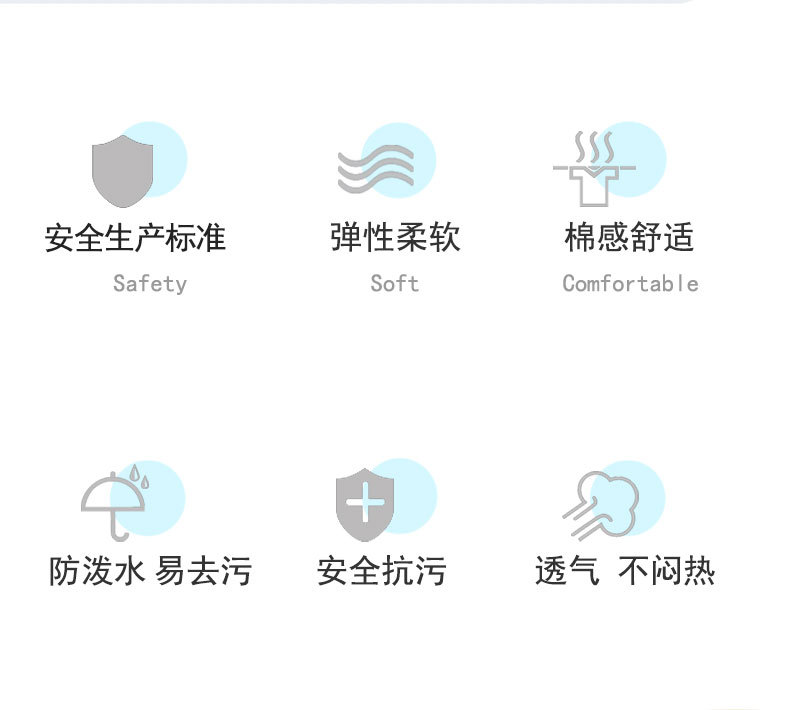 安全生产标准
Safety

弹性柔软
Soft

棉感舒适
Comfortable

防泼水 易去污

安全抗污

透气 不闷热