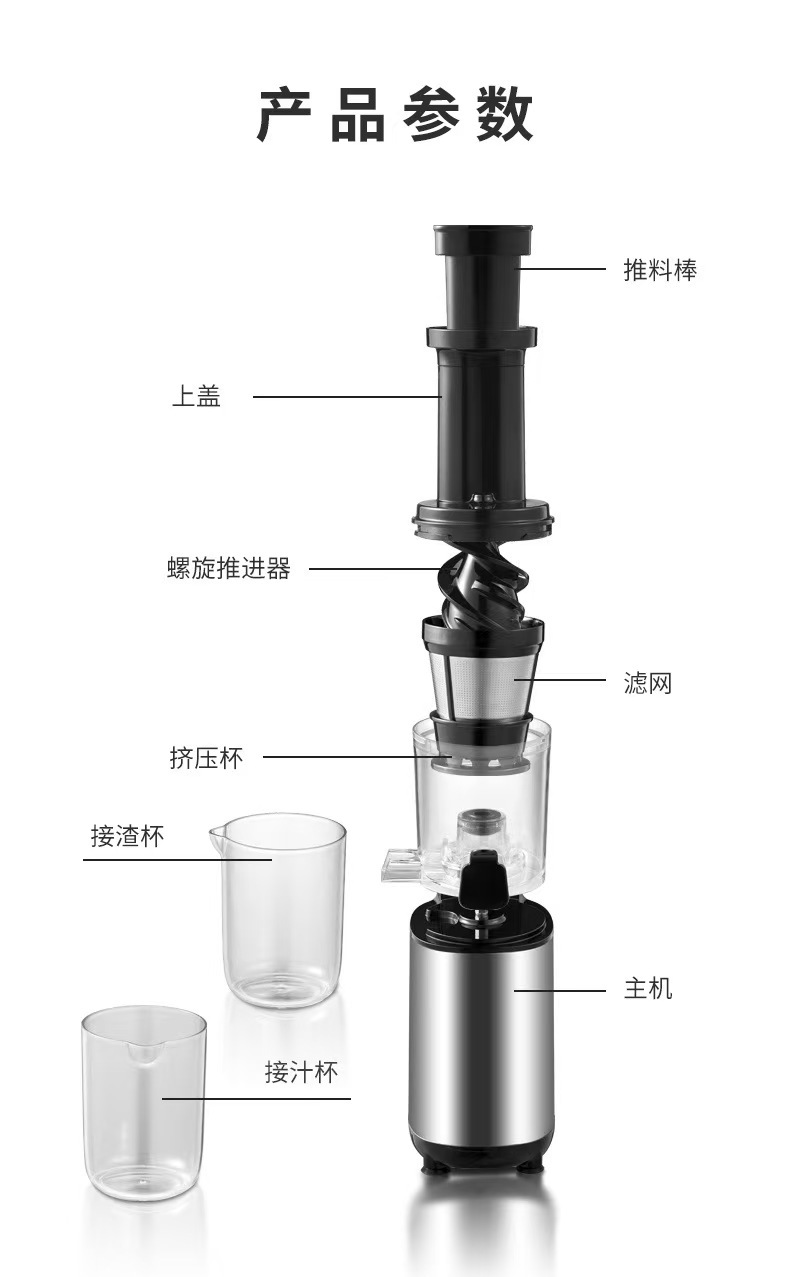 产品参数

推料棒

上盖

螺旋推进器

滤网

挤压杯

接渣杯

主机

接汁杯