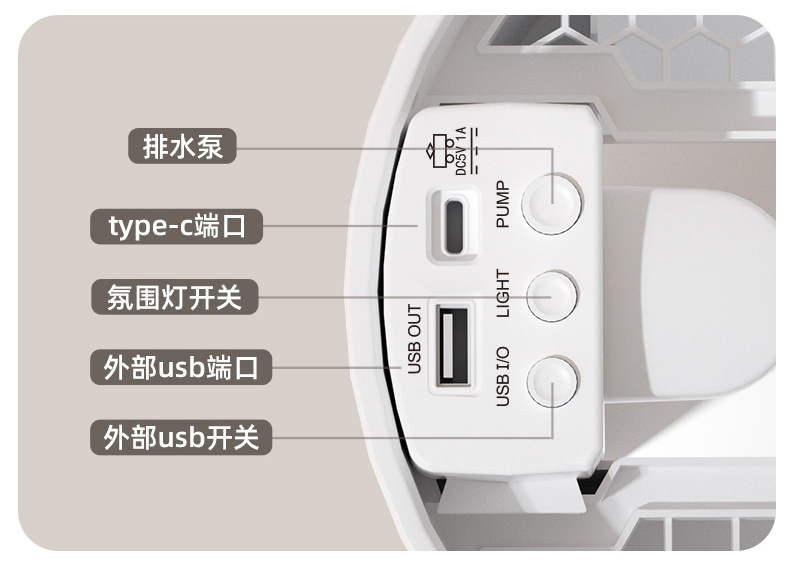 排水泵

type-c端口

氛围灯开关

外部usb端口

外部usb开关

DC5V 1A

PUMP

LIGHT

USB OUT

USB I/O