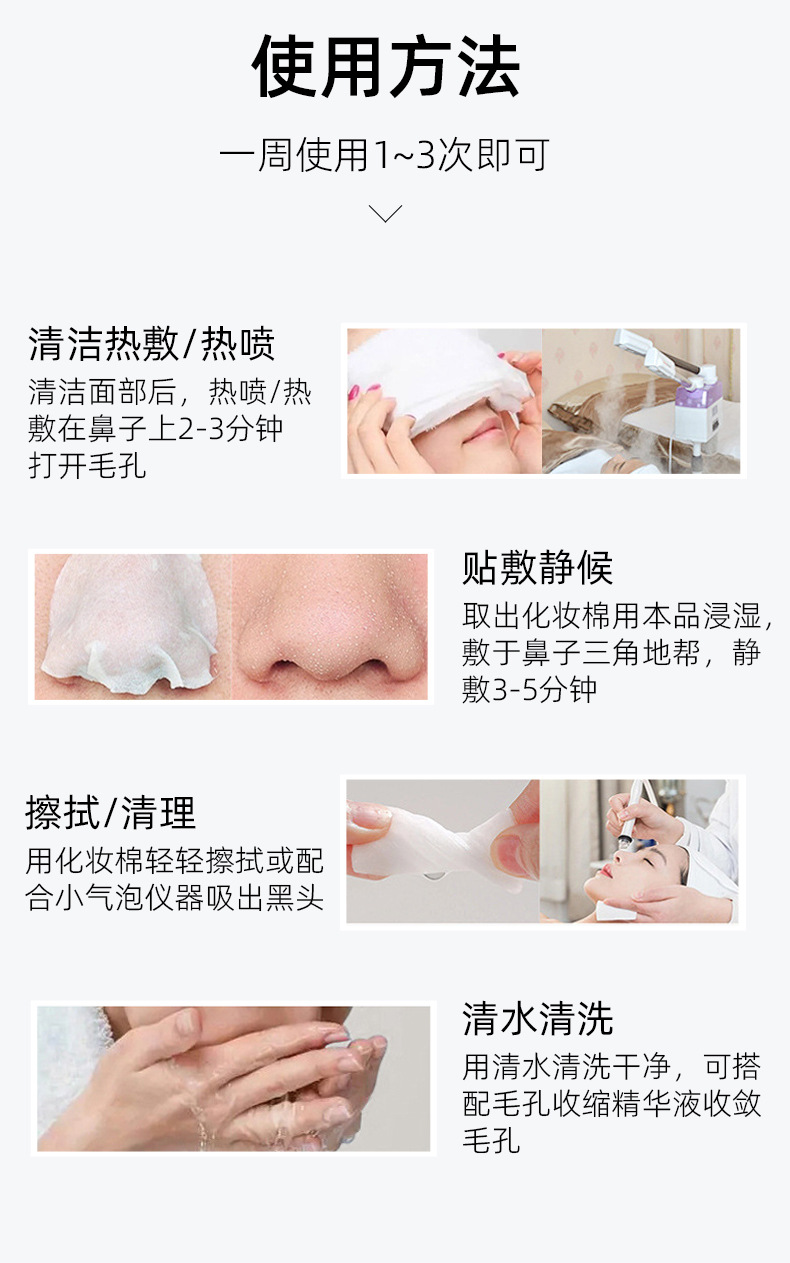 使用方法

一周使用1~3次即可

清洁热敷/热喷

清洁面部后，热喷/热敷在鼻子上2-3分钟打开毛孔

贴敷静候

取出化妆棉用本品浸湿，敷于鼻子三角地帮，静敷3-5分钟

擦拭/清理

用化妆棉轻轻擦拭或配合小气泡仪器吸出黑头

清水清洗

用清水清洗干净，可搭配毛孔收缩精华液收敛毛孔