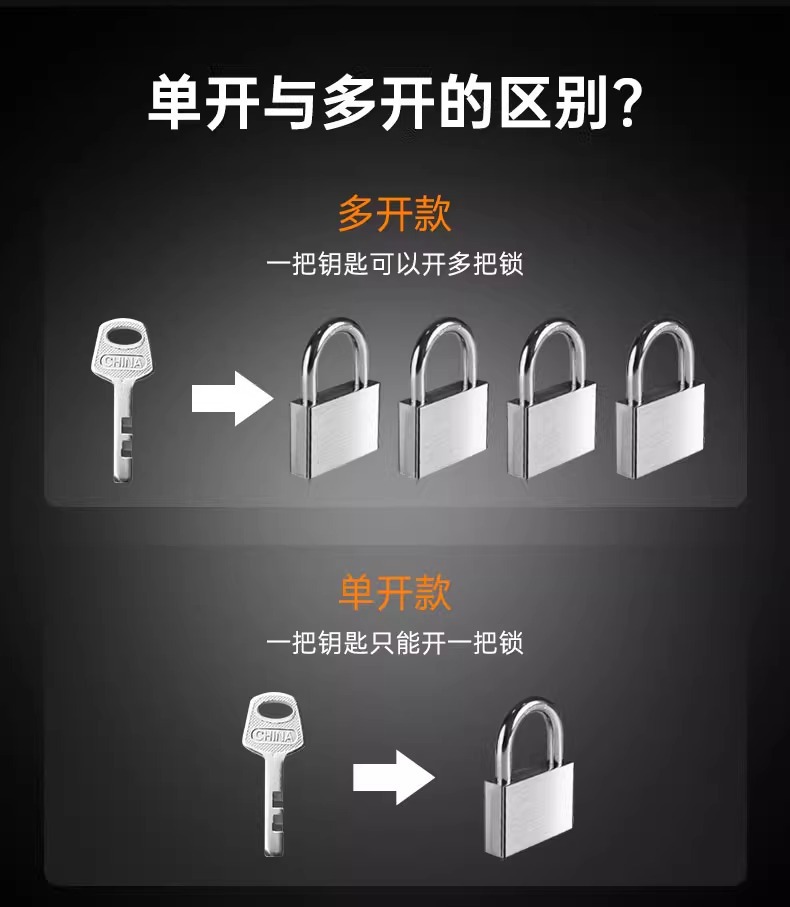 单开与多开的区别?

多开款

一把钥匙可以开多把锁

CHINA

单开款

一把钥匙只能开一把锁

CHINA