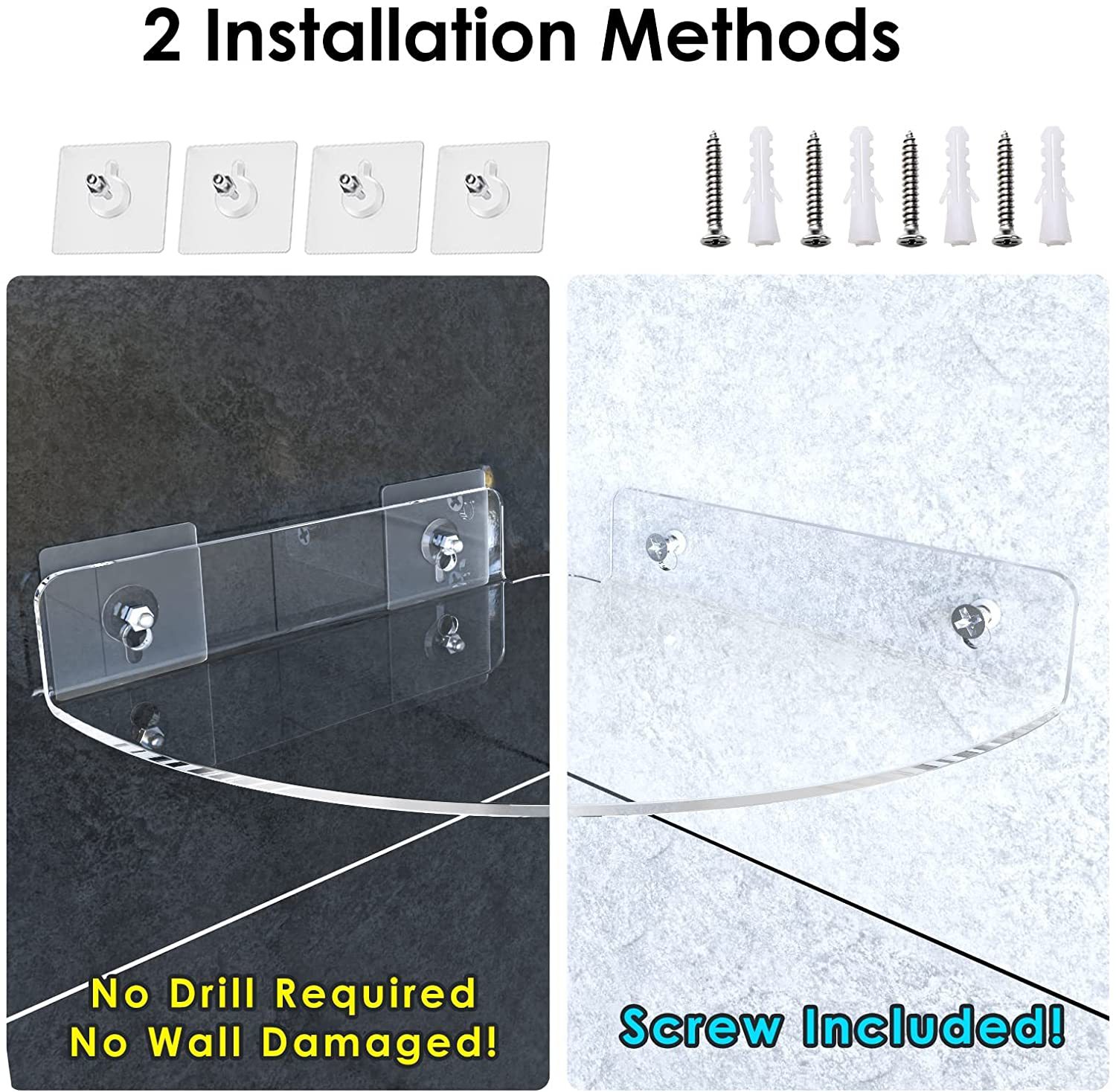 2 Installation Methods

No Drill Required
No Wall Damaged!

Screw Included!