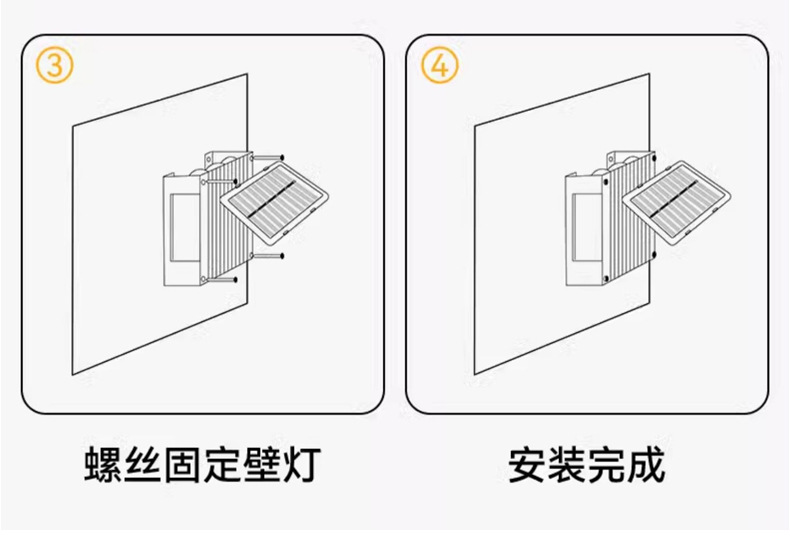 ③

螺丝固定壁灯

④

安装完成