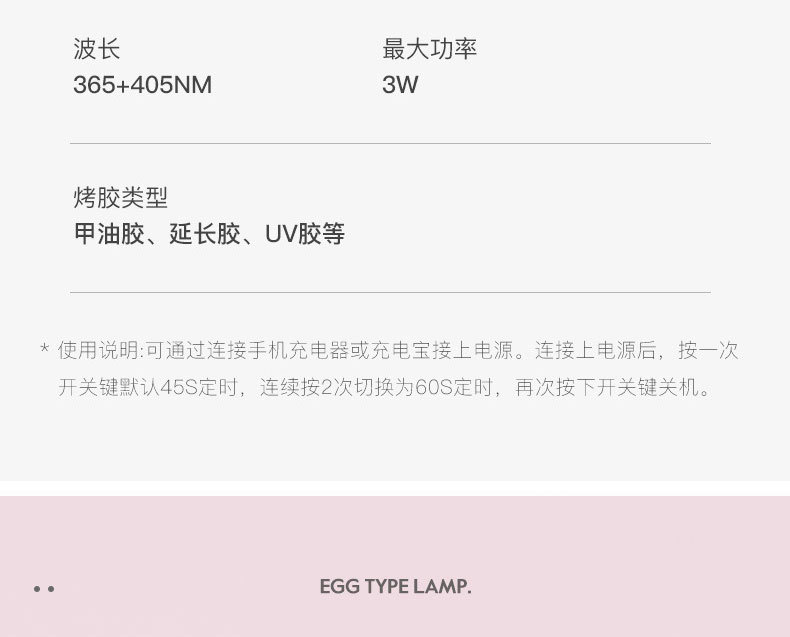 波长
365+405NM

最大功率
3W

烤胶类型
甲油胶、延长胶、UV胶等

* 使用说明:可通过连接手机充电器或充电宝接上电源。连接上电源后，按一次开关键默认45S定时，连续按2次切换为60S定时，再次按下开关键关机。

EGG TYPE LAMP.